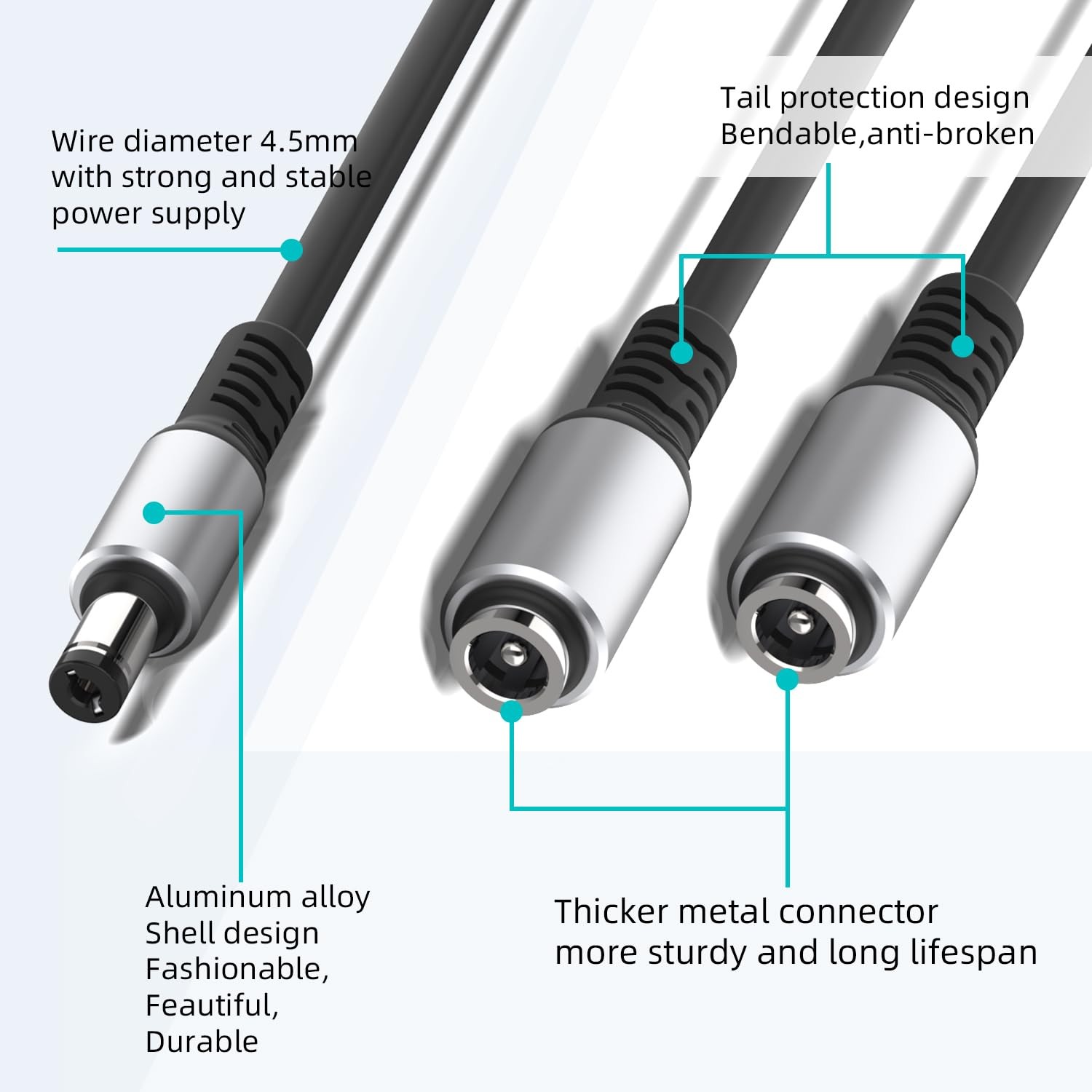 Wire diameter 4.5mm with strong and stable power supply

Tail protection design
Bendable,anti-broken

Aluminum alloy
Shell design
Fashionable,
Feautiful,
Durable

Thicker metal connector
more sturdy and long lifespan