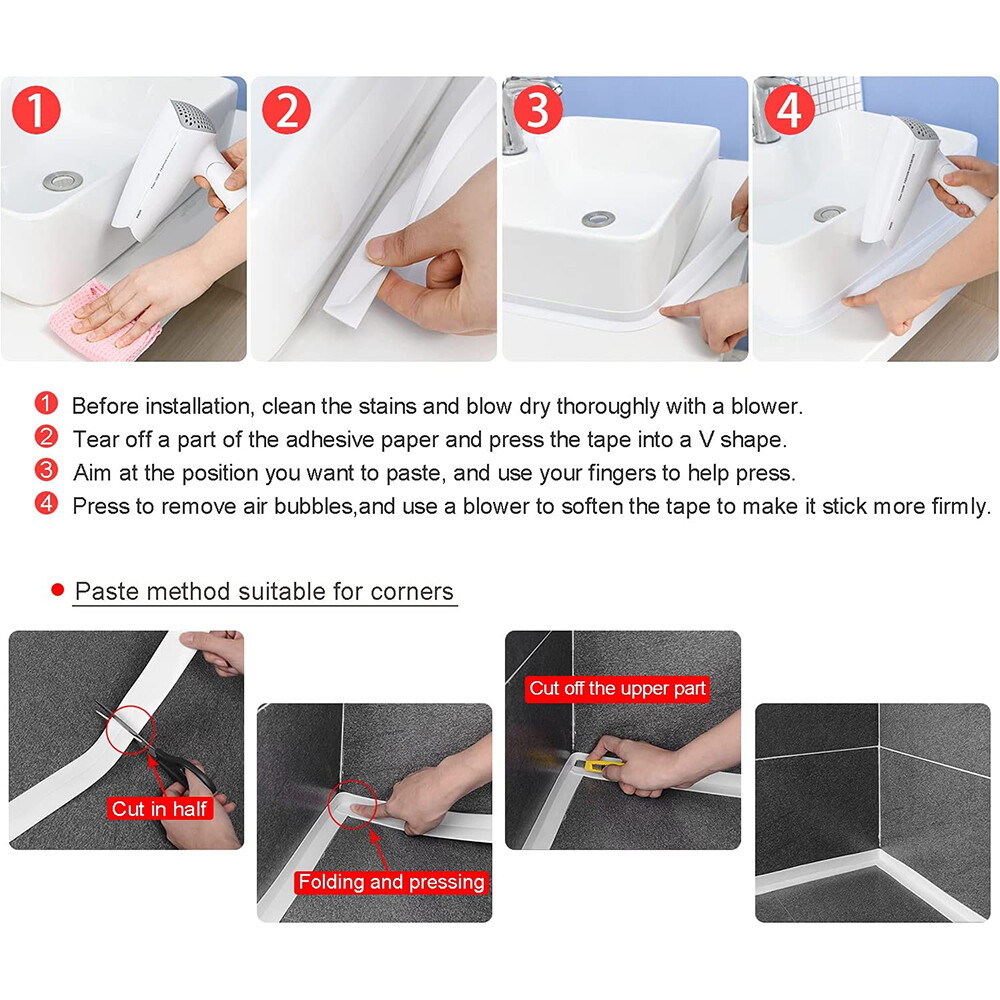 1

2

3

4

1 Before installation, clean the stains and blow dry thoroughly with a blower.
2 Tear off a part of the adhesive paper and press the tape into a V shape.
3 Aim at the position you want to paste, and use your fingers to help press.
4 Press to remove air bubbles,and use a blower to soften the tape to make it stick more firmly.

Paste method suitable for corners

Cut in half

Folding and pressing

Cut off the upper part