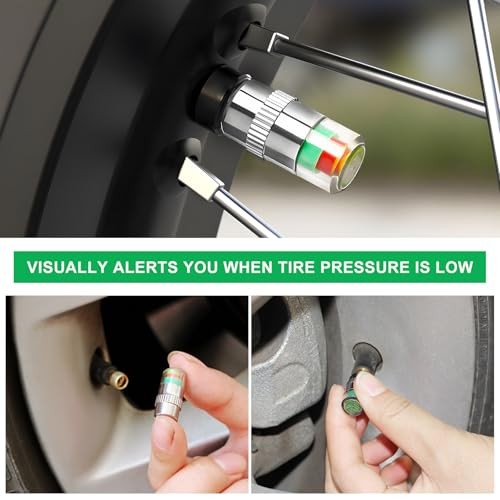 VISUALLY ALERTS YOU WHEN TIRE PRESSURE IS LOW