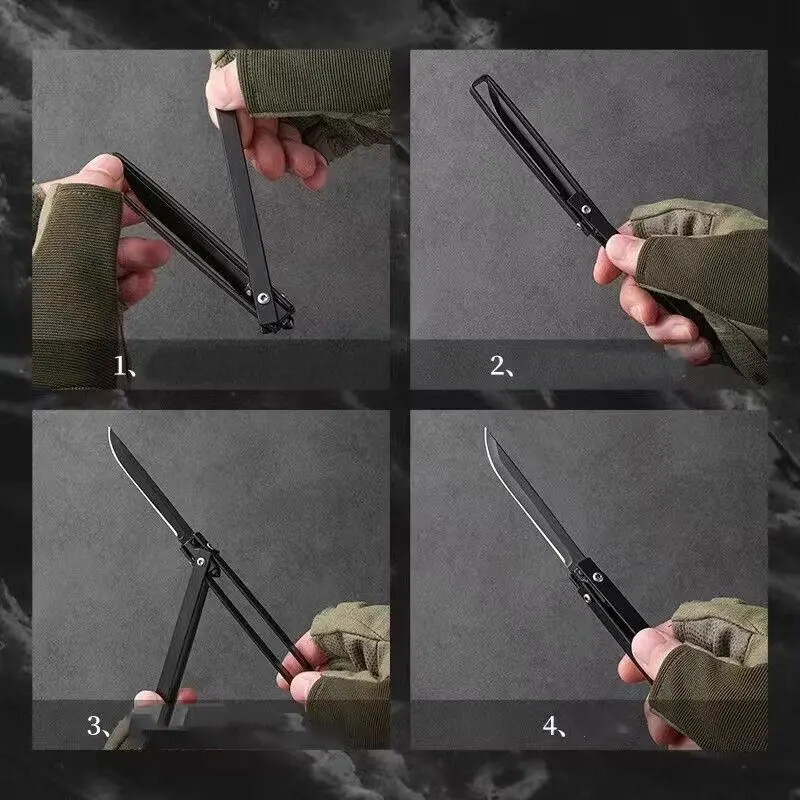 1、

2、

3、

4、