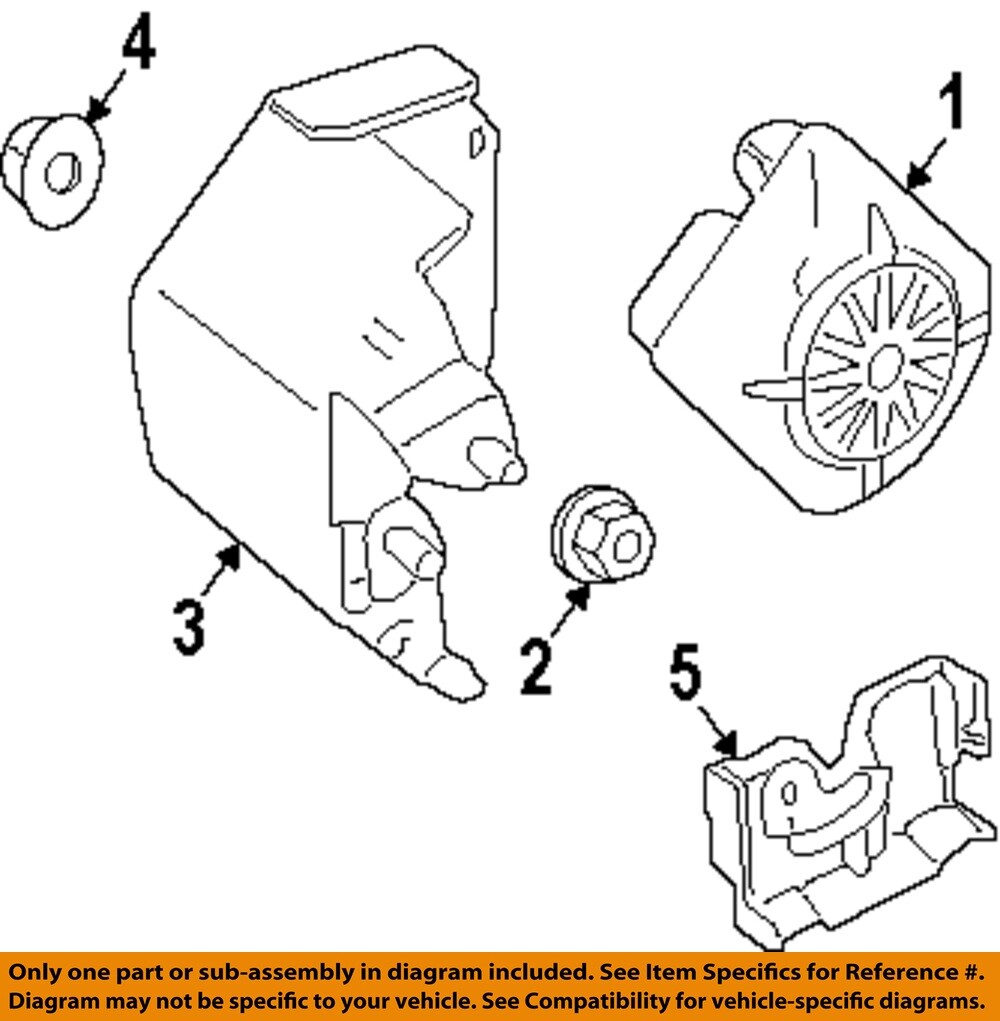 4

1

3

2

5

Only one part or sub-assembly in diagram included. See Item Specifics for Reference #.
Diagram may not be specific to your vehicle. See Compatibility for vehicle-specific diagrams.