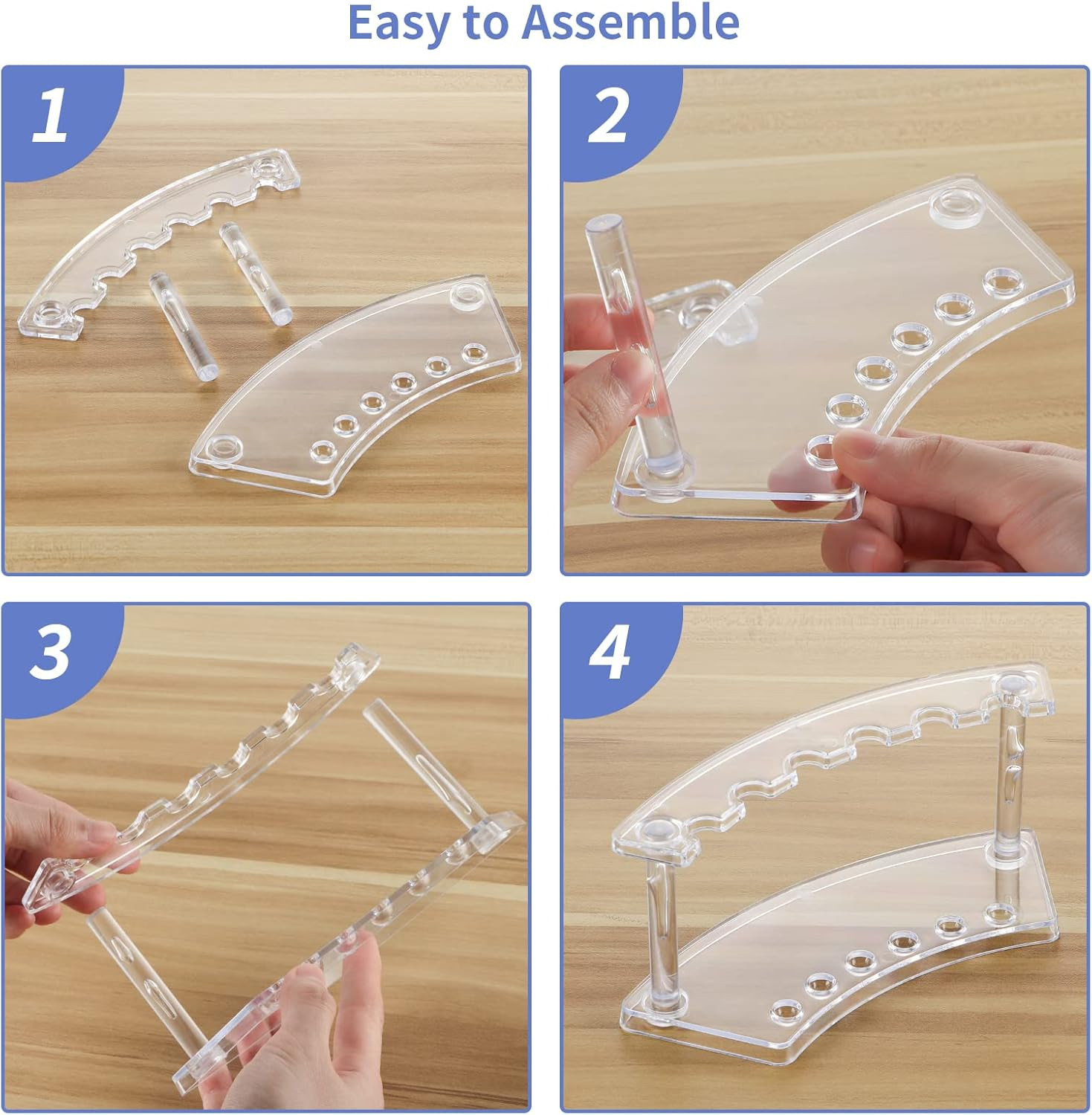 Easy to Assemble

1

2

3

4