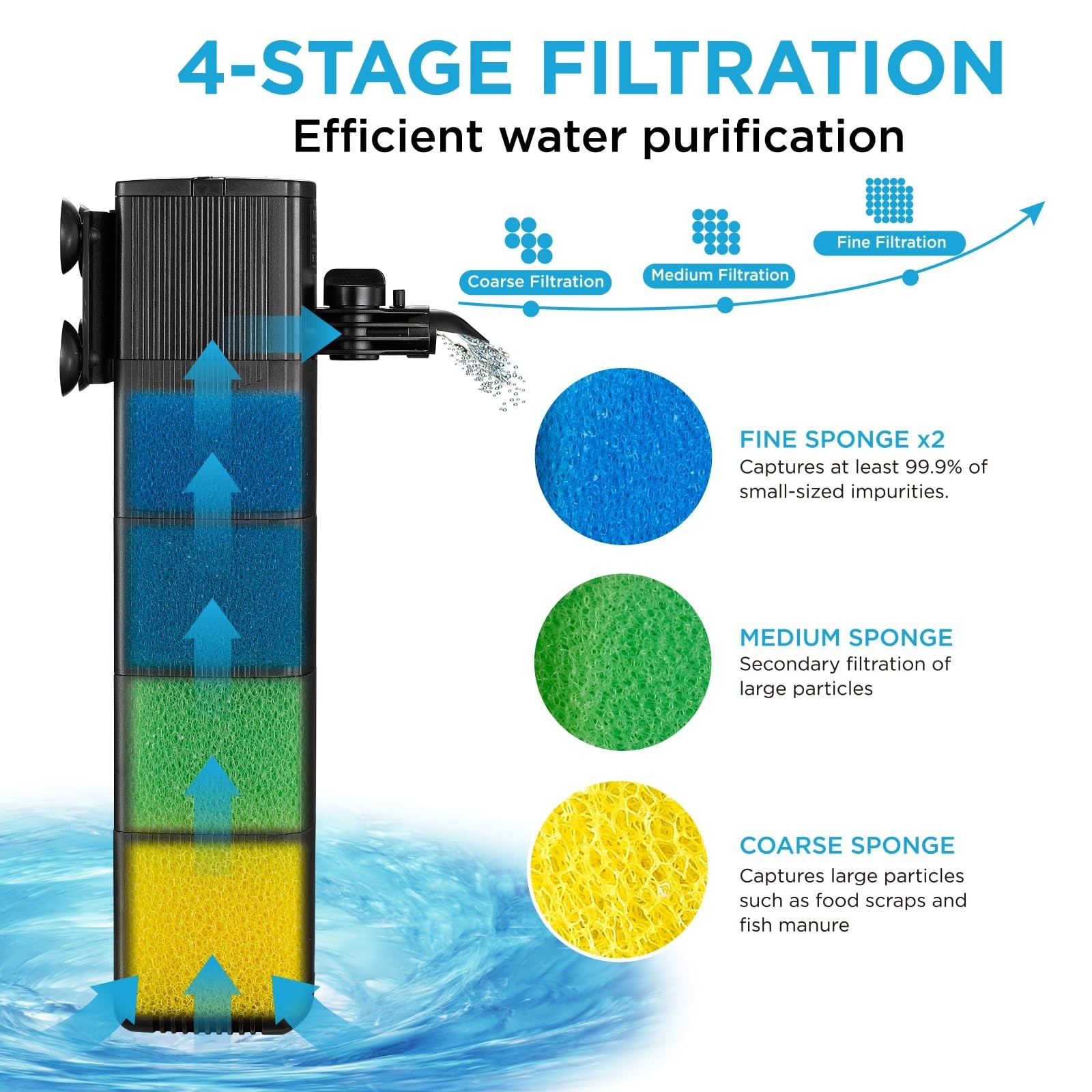 4-STAGE FILTRATION
Efficient water purification

Coarse Filtration

Medium Filtration

Fine Filtration

FINE SPONGE x2
Captures at least 99.9% of small-sized impurities.

MEDIUM SPONGE
Secondary filtration of large particles

COARSE SPONGE
Captures large particles such as food scraps and fish manure