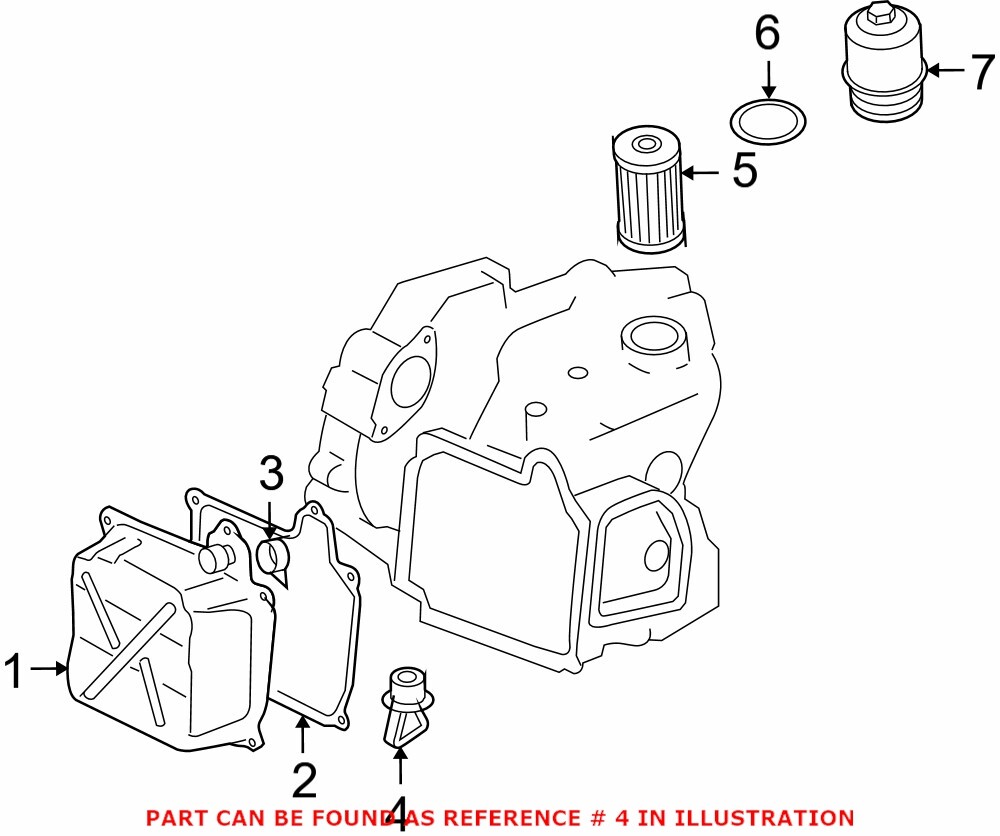 6
7
5
3
1
2
4
PART CAN BE FOUND AS REFERENCE # 4 IN ILLUSTRATION