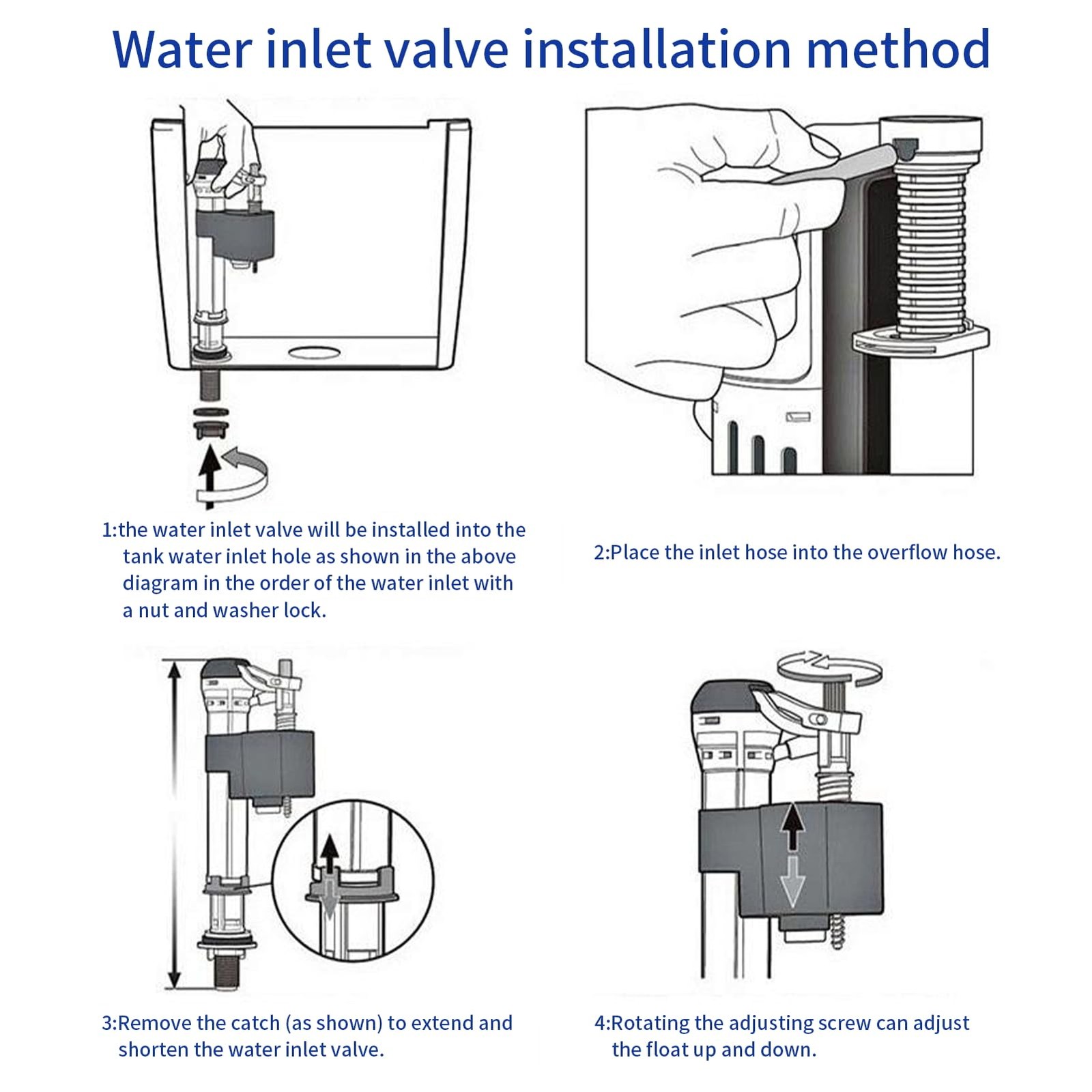 Water inlet valve installation method

1:the water inlet valve will be installed into the tank water inlet hole as shown in the above diagram in the order of the water inlet with a nut and washer lock.

2:Place the inlet hose into the overflow hose.

3:Remove the catch (as shown) to extend and shorten the water inlet valve.

4:Rotating the adjusting screw can adjust the float up and down.