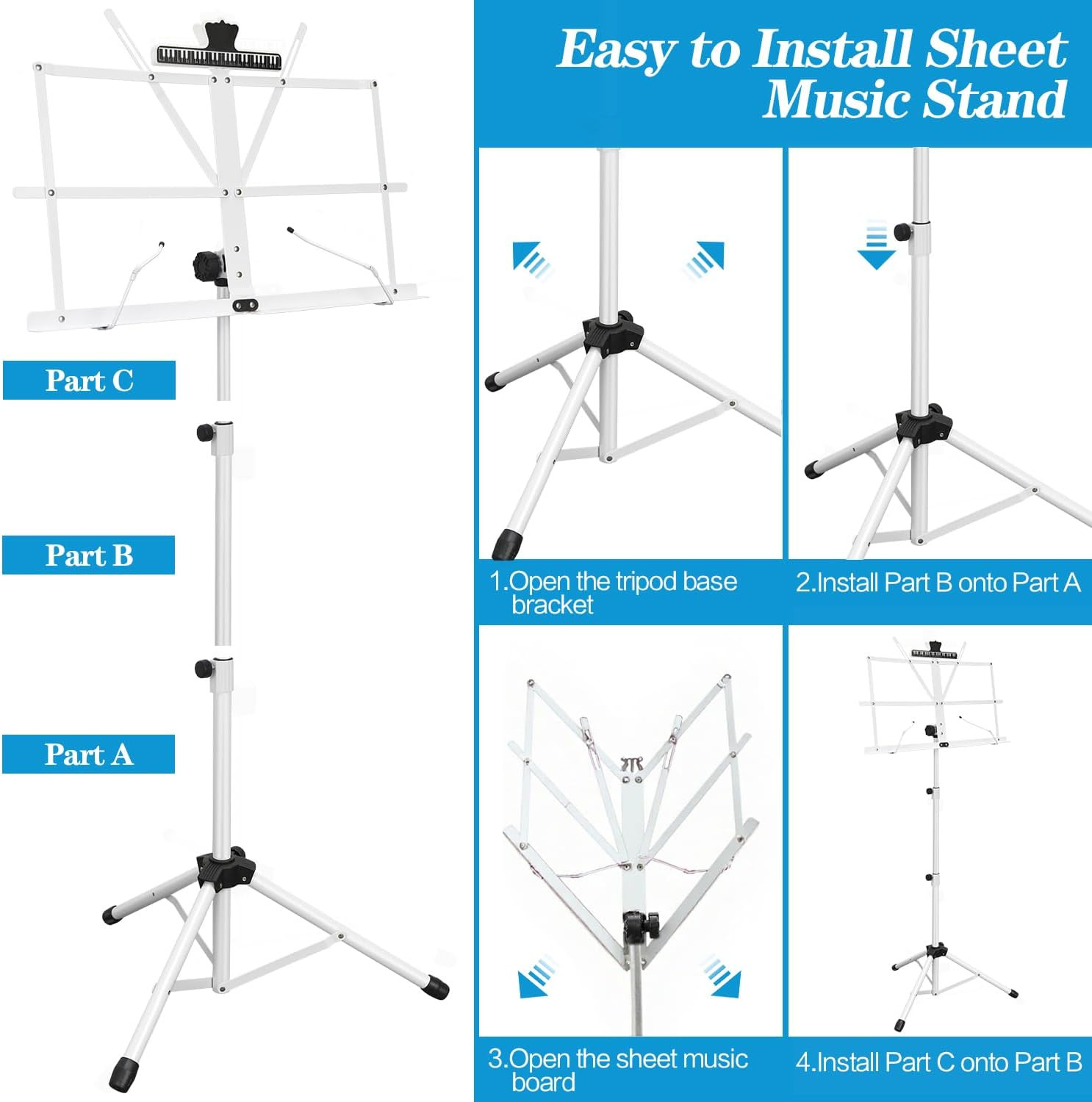 Easy to Install Sheet Music Stand

Part C

Part B

Part A

1.Open the tripod base bracket

2.Install Part B onto Part A

3.Open the sheet music board

4.Install Part C onto Part B