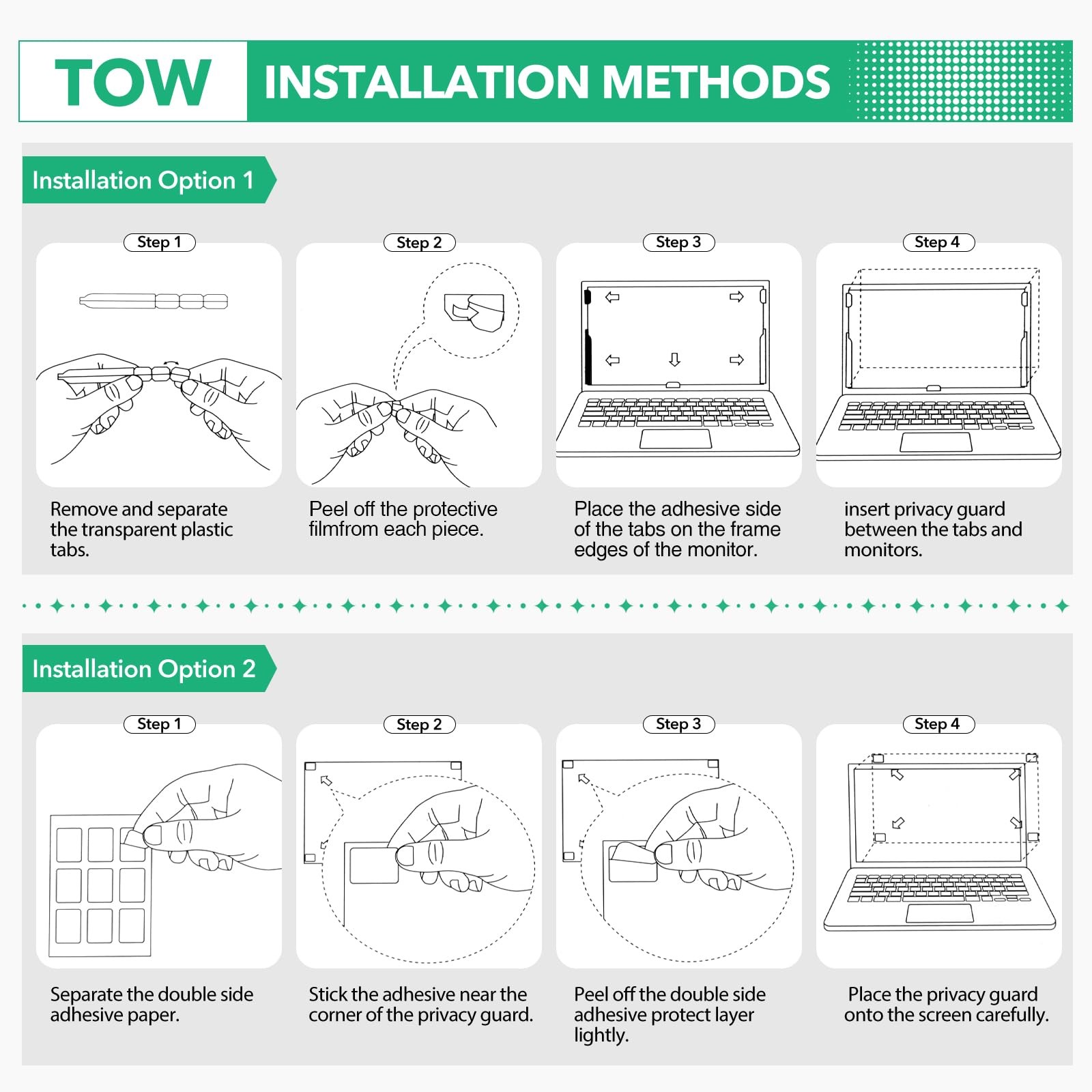 TOW INSTALLATION METHODS

Installation Option 1

Step 1

Remove and separate the transparent plastic tabs.

Step 2

Peel off the protective filmfrom each piece.

Step 3

Place the adhesive side of the tabs on the frame edges of the monitor.

Step 4

insert privacy guard between the tabs and monitors.

Installation Option 2

Step 1

Separate the double side adhesive paper.

Step 2

Stick the adhesive near the corner of the privacy guard.

Step 3

Peel off the double side adhesive protect layer lightly.

Step 4

Place the privacy guard onto the screen carefully.