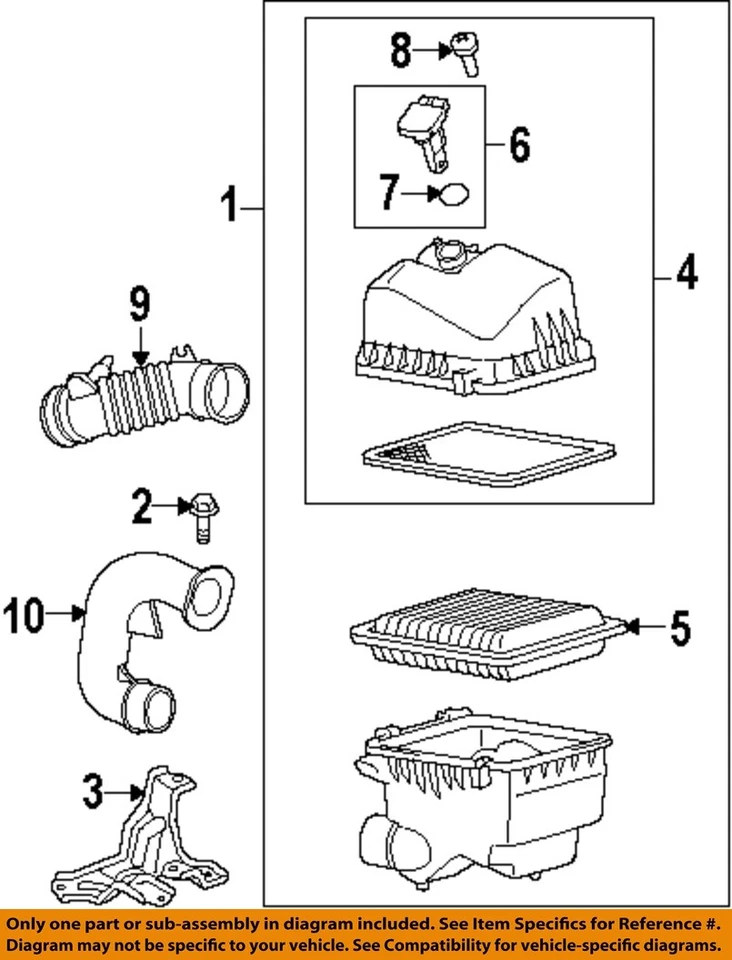 8
6
7
1
4
9
2
10
5
3

Only one part or sub-assembly in diagram included. See Item Specifics for Reference #.
Diagram may not be specific to your vehicle. See Compatibility for vehicle-specific diagrams.