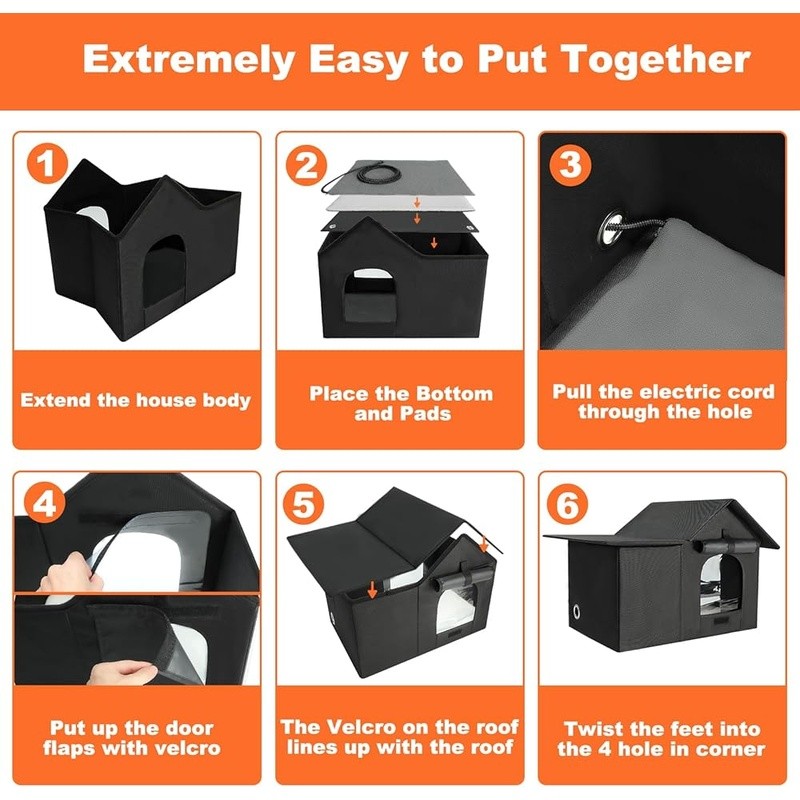 Extremely Easy to Put Together

1

Extend the house body

2

Place the Bottom and Pads

3

Pull the electric cord through the hole

4

Put up the door flaps with velcro

5

The Velcro on the roof lines up with the roof

6

Twist the feet into the 4 hole in corner