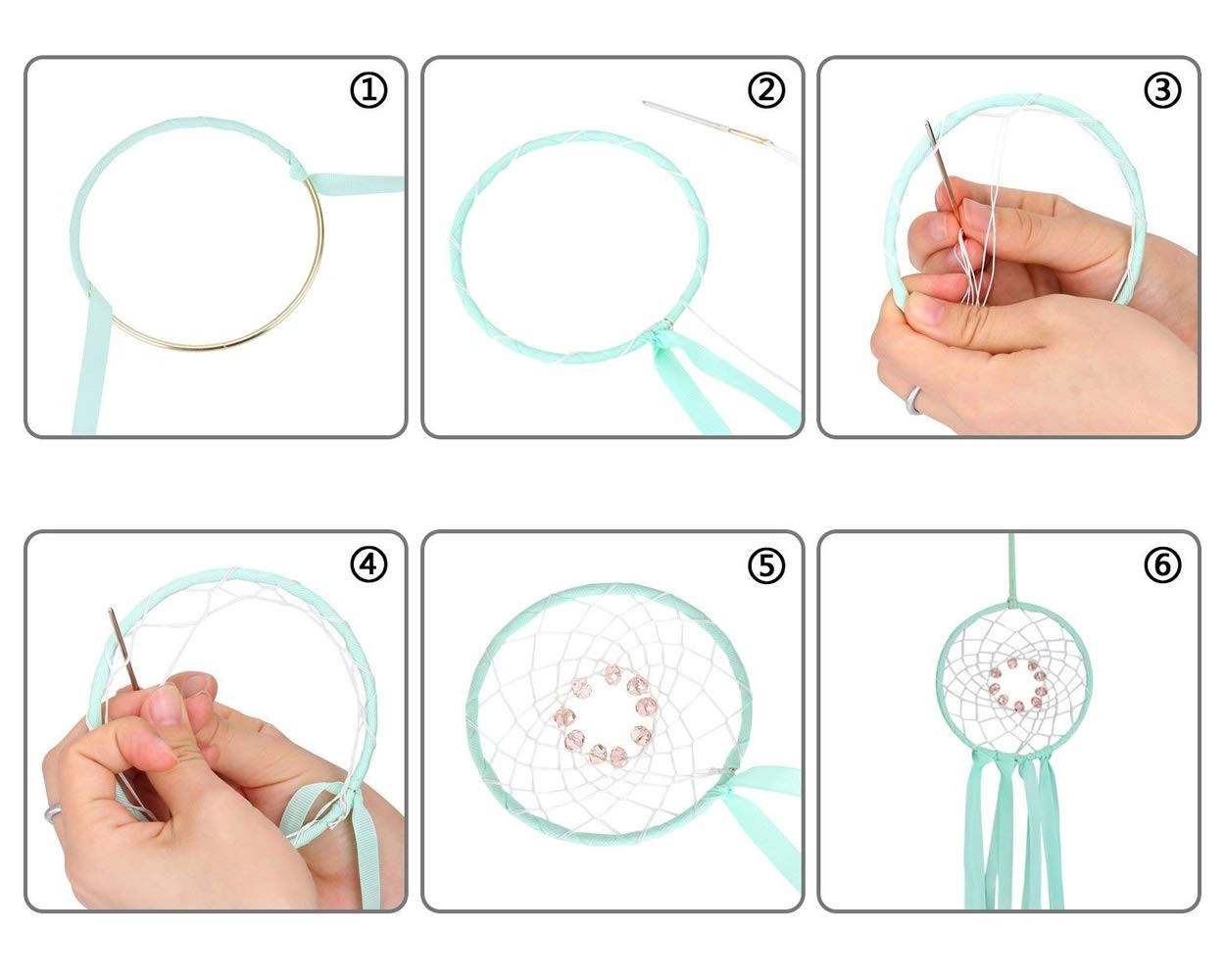 ①

②

③

④

⑤

⑥