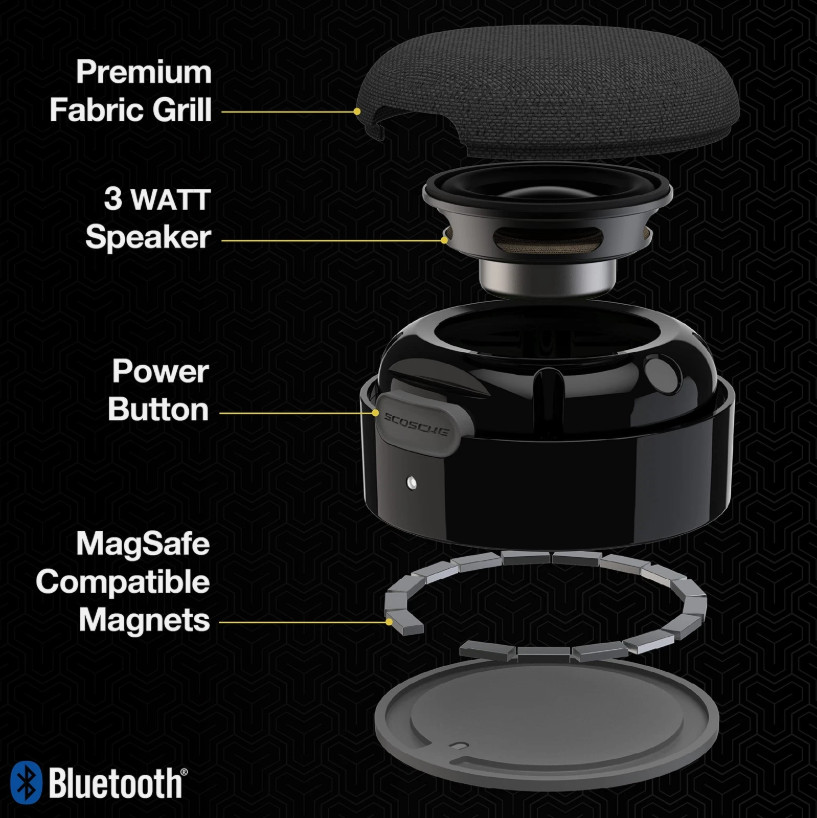 Premium Fabric Grill

3 WATT Speaker

Power Button

SCOSCHE

MagSafe Compatible Magnets

Bluetooth®