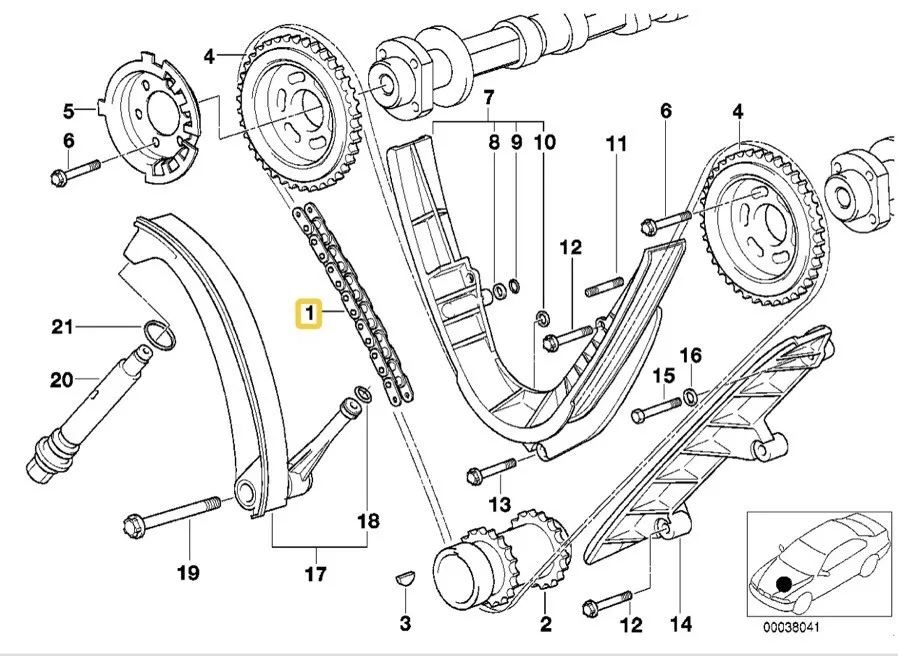 4
5
6
7
8
9
10
11
6
4
12
1
21
20
16
15
13
18
19
17
3
2
12
14
00038041