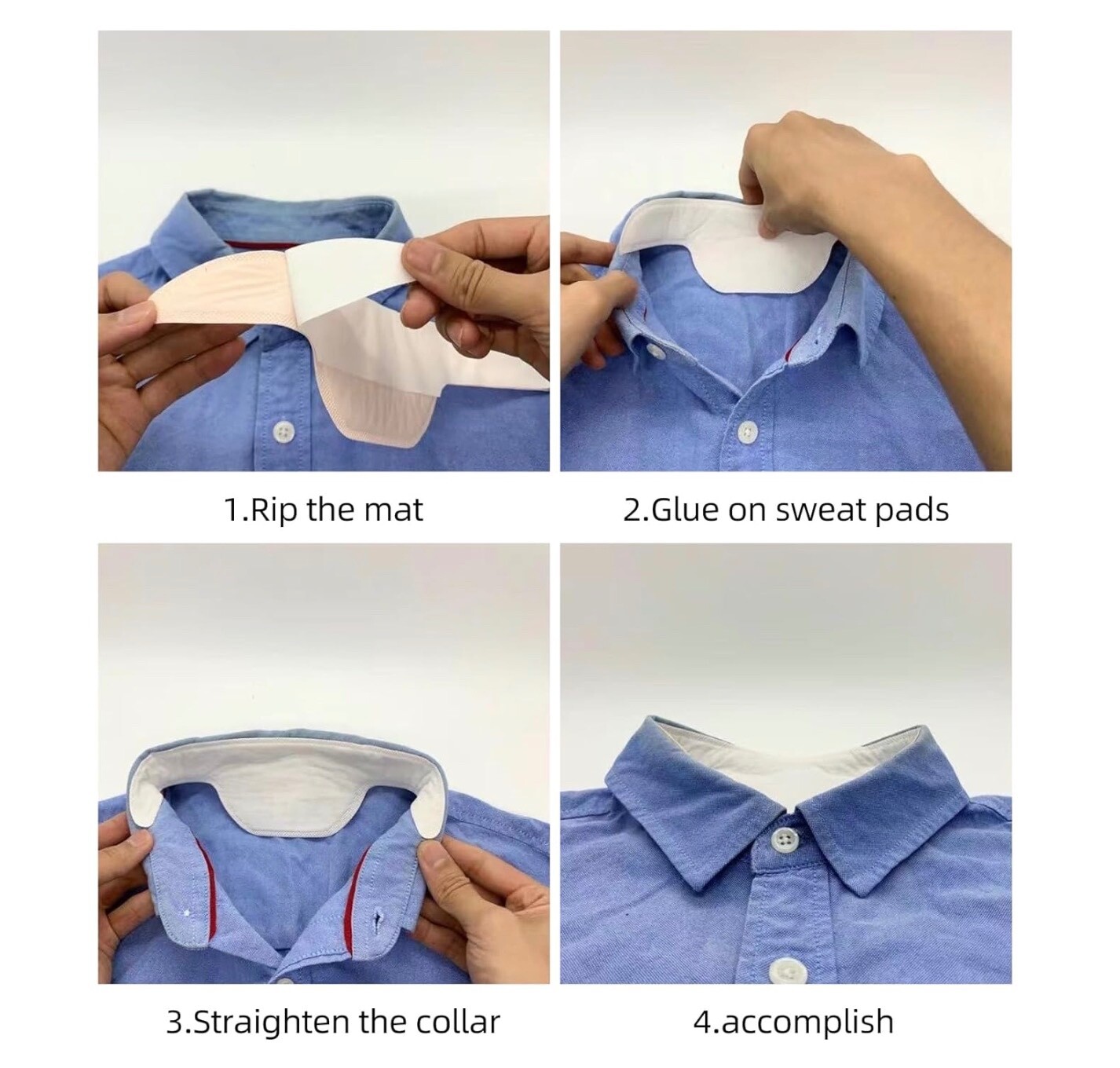 1.Rip the mat

2.Glue on sweat pads

3.Straighten the collar

4.accomplish