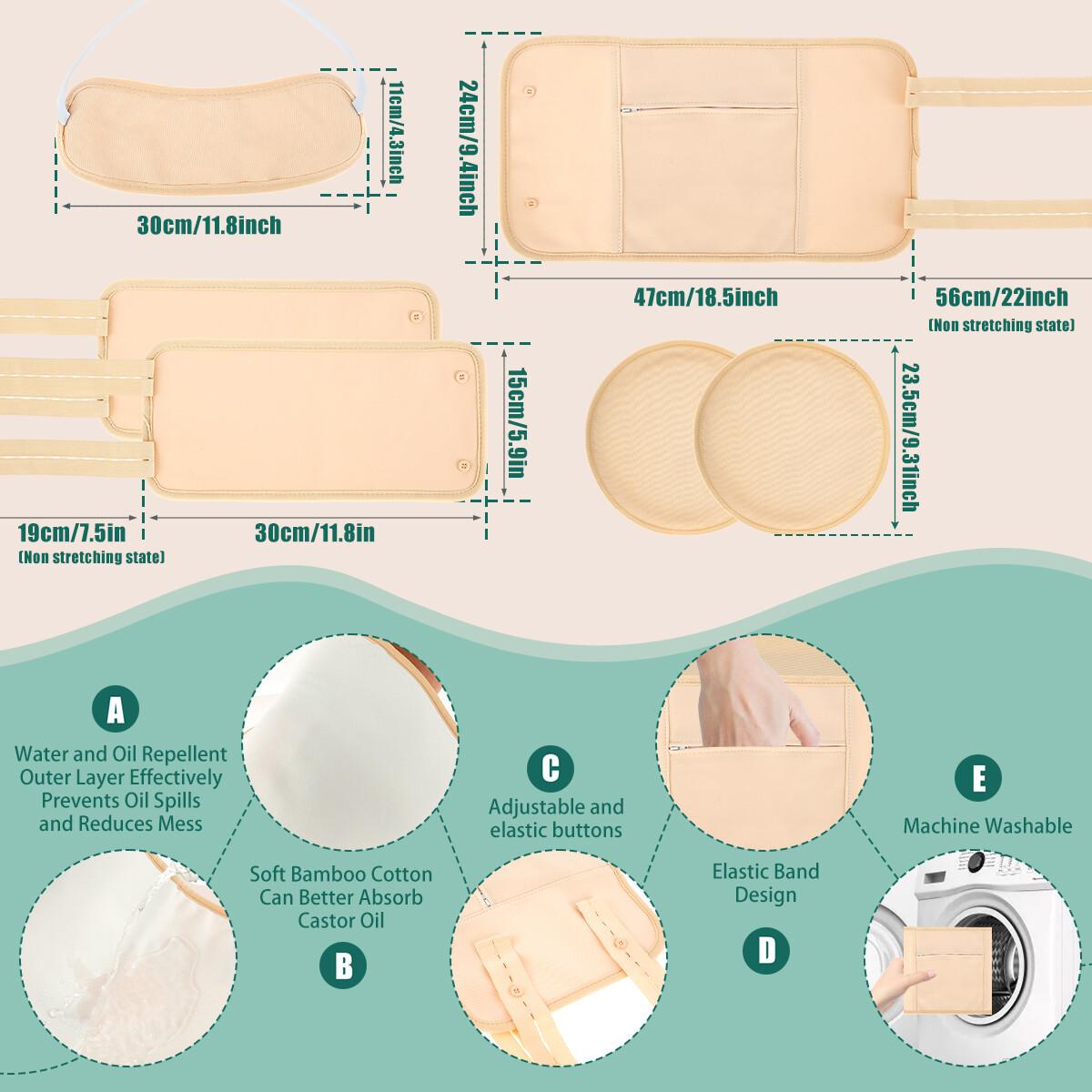 11cm/4.3inch

30cm/11.8inch

24cm/9.4inch

47cm/18.5inch

56cm/22inch
(Non stretching state)

15cm/5.9in

19cm/7.5in
(Non stretching state)

30cm/11.8in

23.5cm/9.31inch

A

Water and Oil Repellent Outer Layer Effectively Prevents Oil Spills and Reduces Mess

Soft Bamboo Cotton Can Better Absorb Castor Oil

B

C

Adjustable and elastic buttons

Elastic Band Design

D

E

Machine Washable