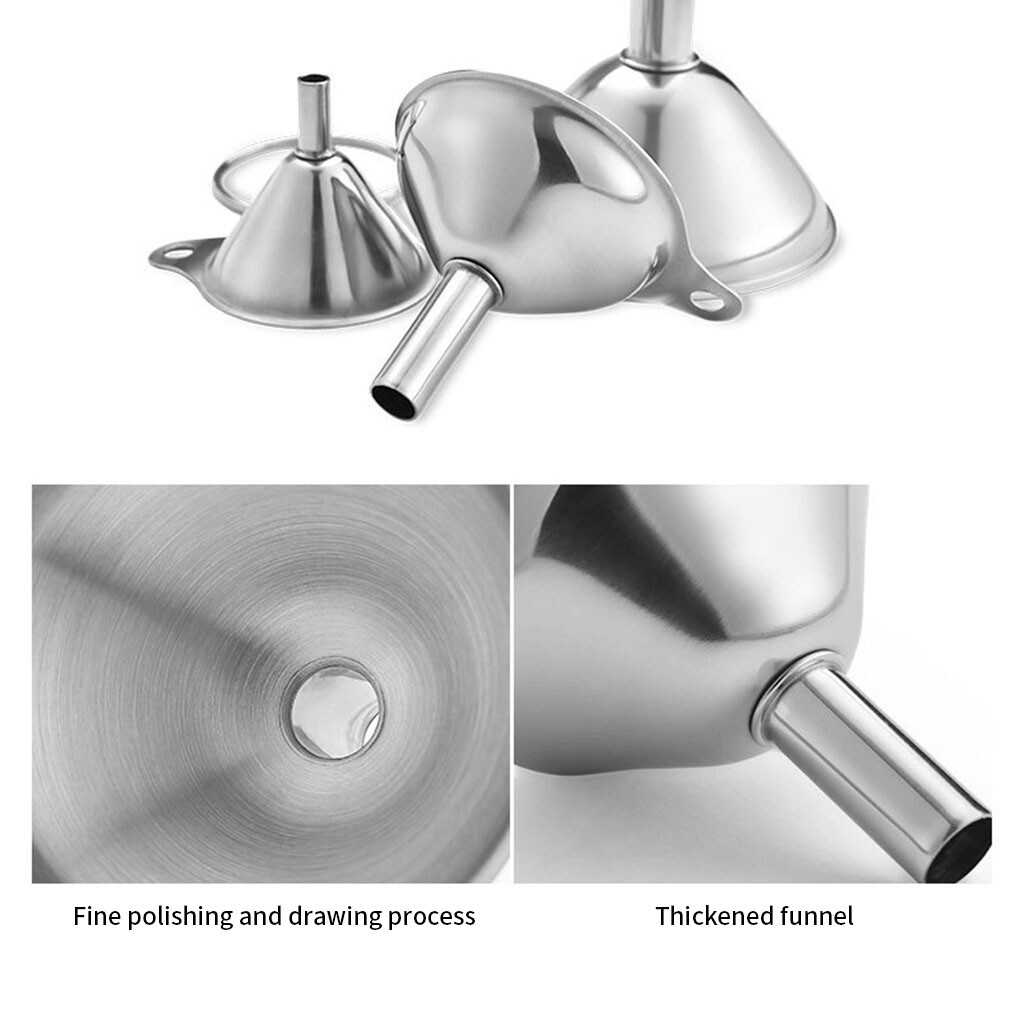 Fine polishing and drawing process

Thickened funnel