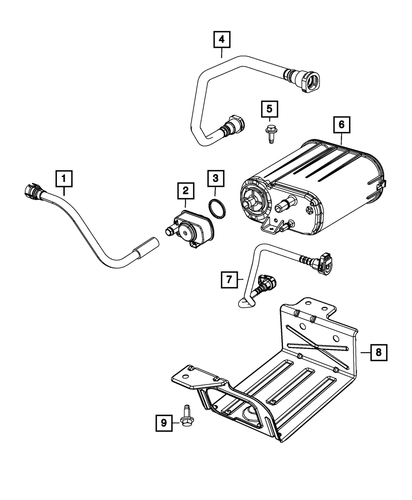 4
5
6
1
2
3
7
8
9