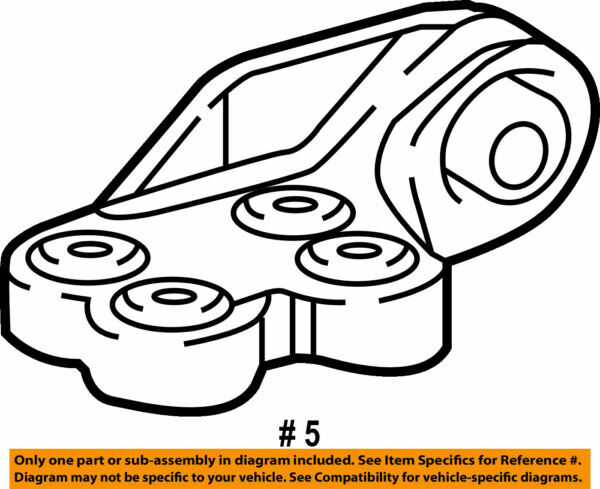 # 5

Only one part or sub-assembly in diagram included. See Item Specifics for Reference #. Diagram may not be specific to your vehicle. See Compatibility for vehicle-specific diagrams.