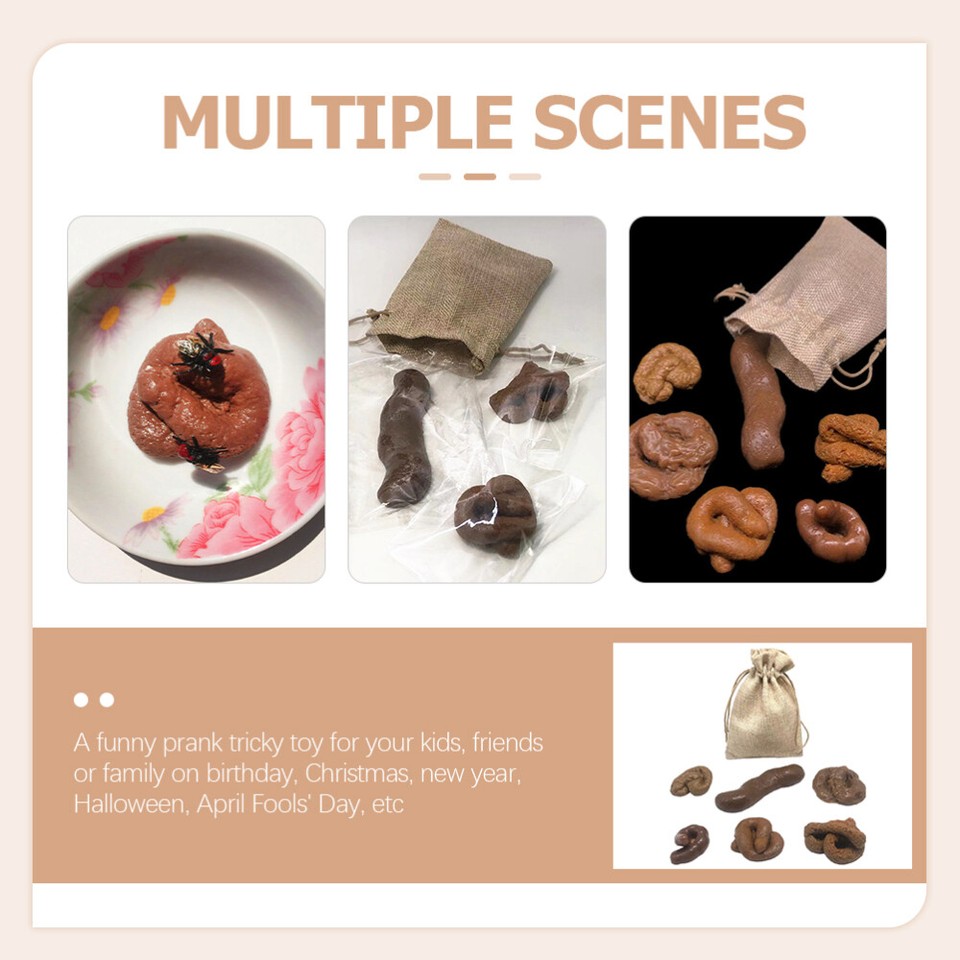 MULTIPLE SCENES

A funny prank tricky toy for your kids, friends or family on birthday, Christmas, new year, Halloween, April Fools' Day, etc