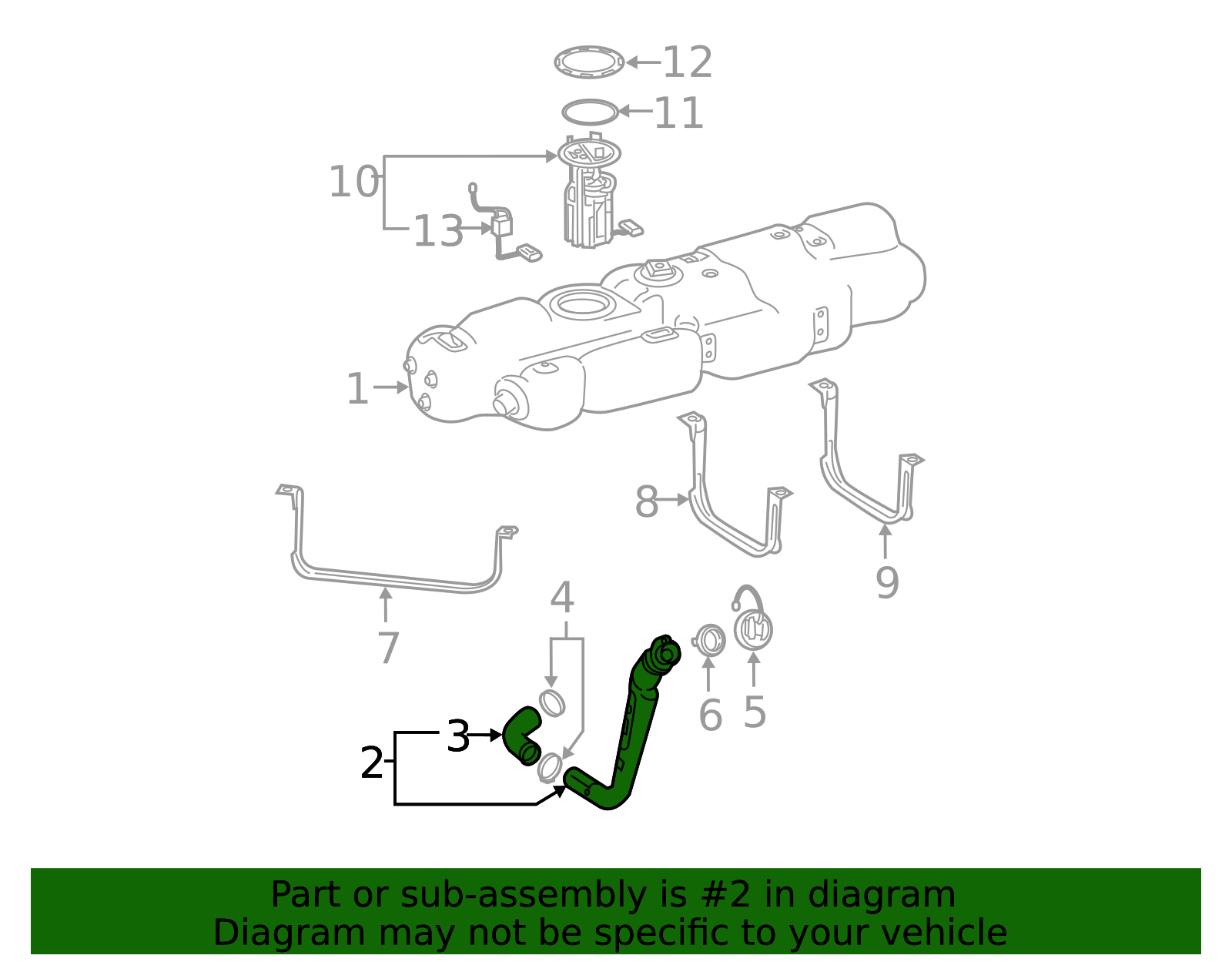 12
11
10
13
1
8
9
7
4
6
5
3
2

Part or sub-assembly is #2 in diagram
Diagram may not be specific to your vehicle