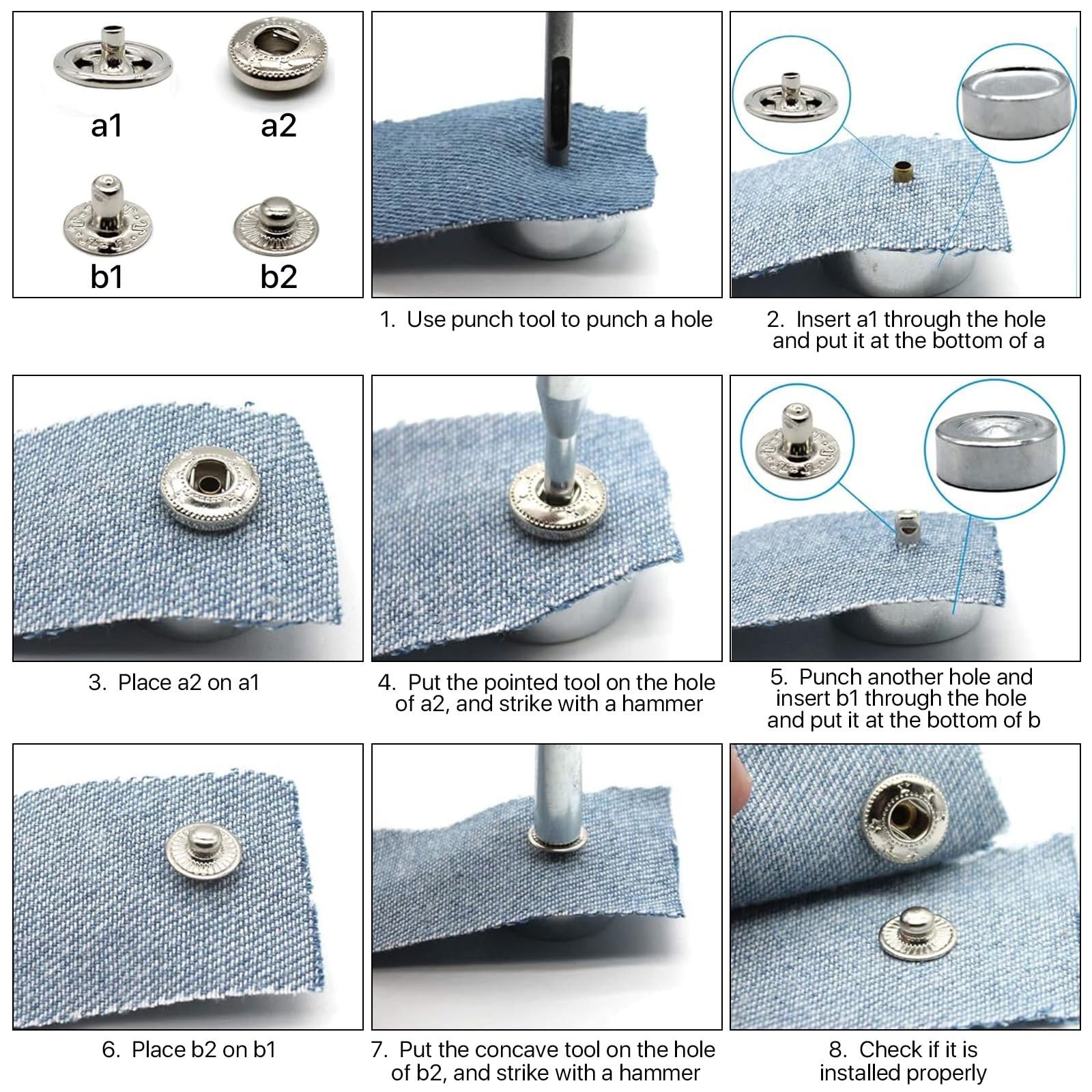 a1

a2

b1

b2

1. Use punch tool to punch a hole

2. Insert a1 through the hole and put it at the bottom of a

3. Place a2 on a1

4. Put the pointed tool on the hole of a2, and strike with a hammer

5. Punch another hole and insert b1 through the hole and put it at the bottom of b

6. Place b2 on b1

7. Put the concave tool on the hole of b2, and strike with a hammer

8. Check if it is installed properly