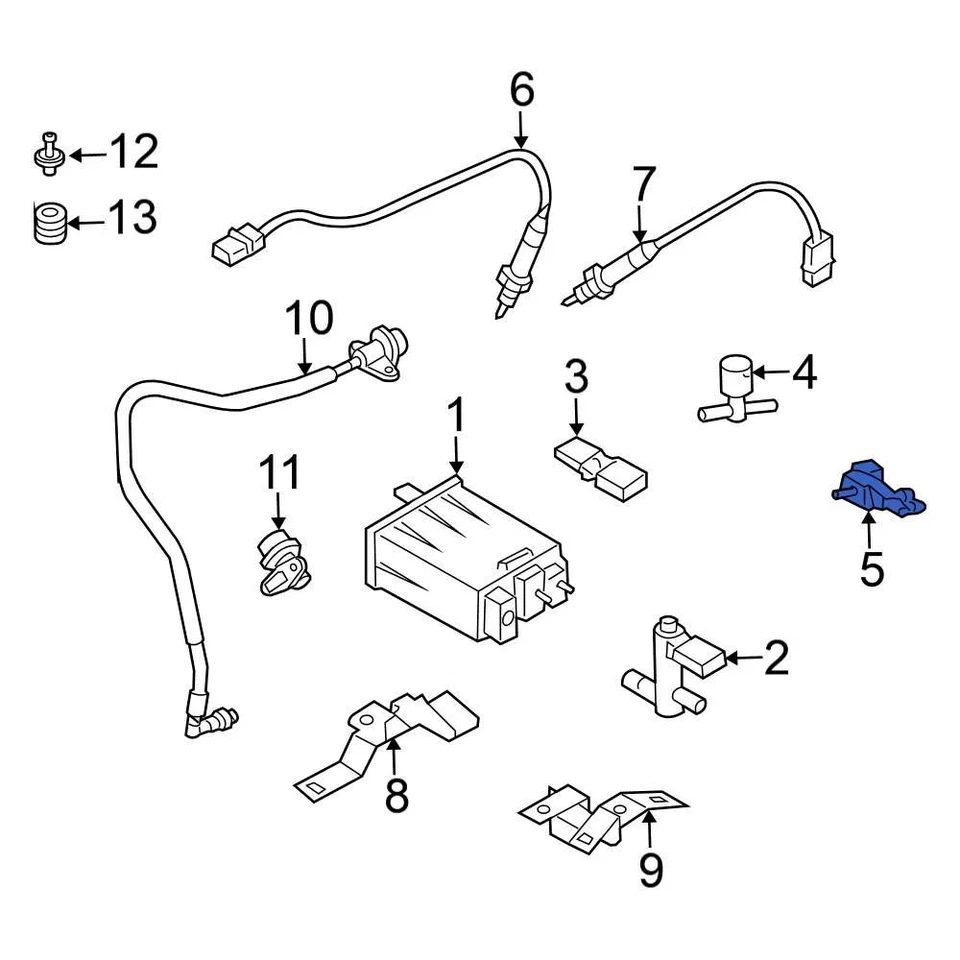 6
12
13
7
10
3
4
1
11
5
2
8
9