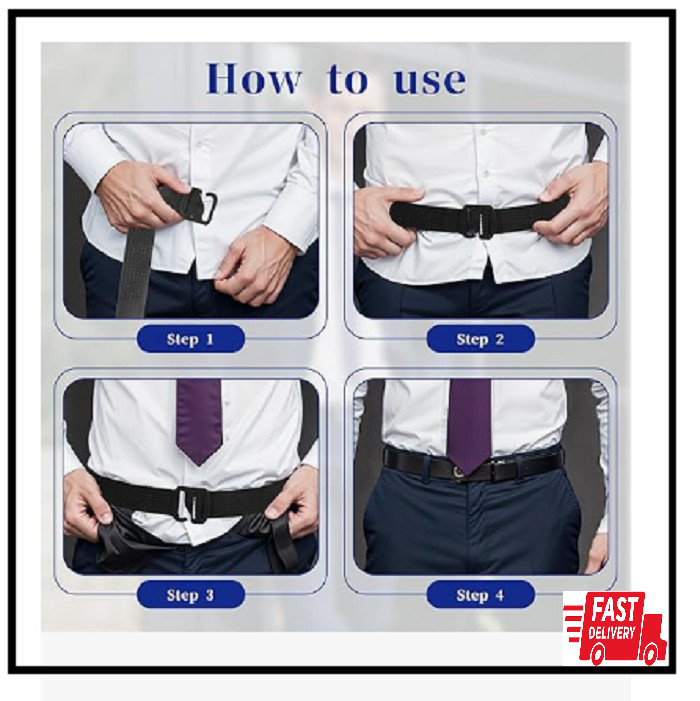 How to use

Step 1

Step 2

Step 3

Step 4

FAST DELIVERY