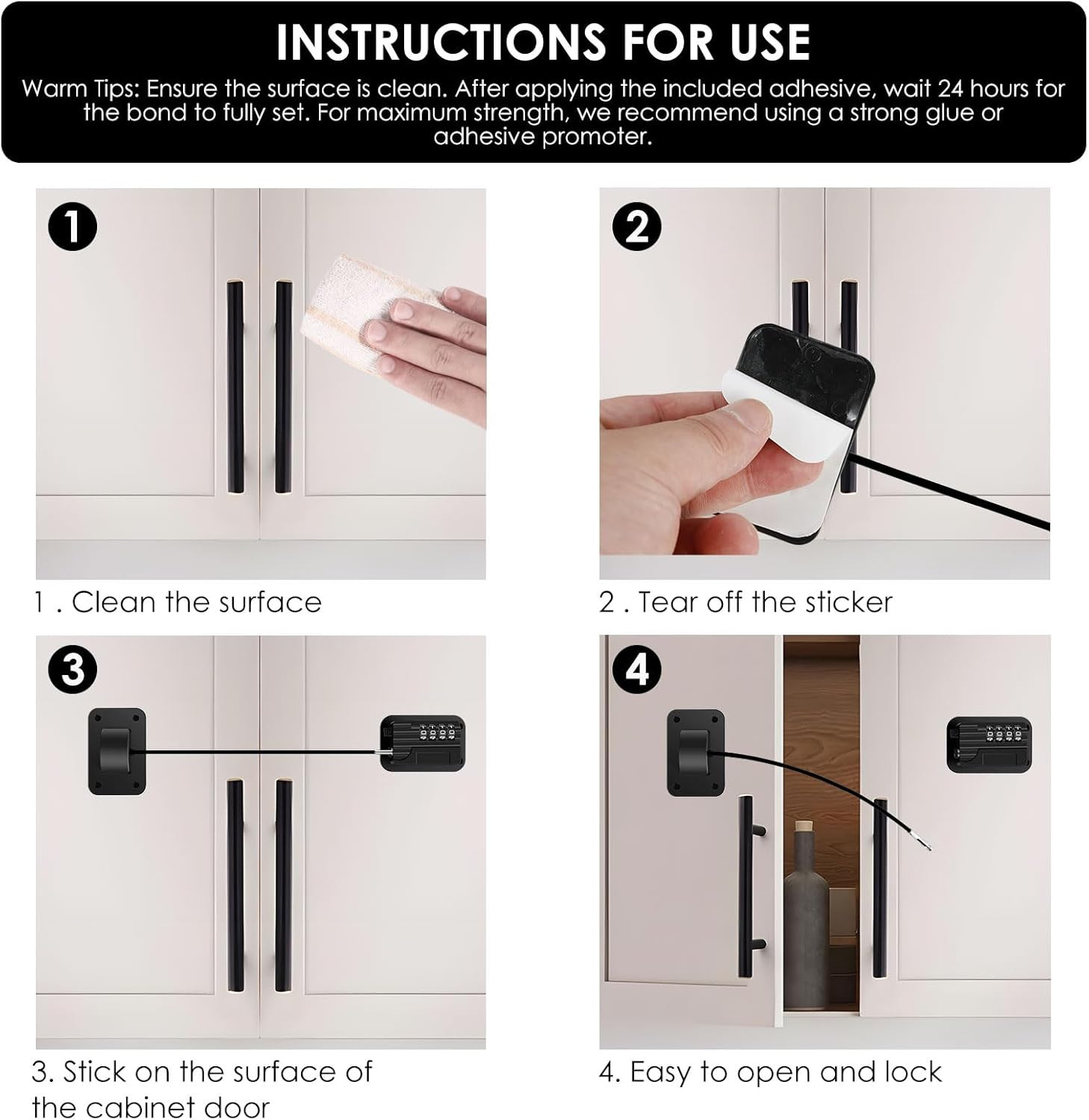 INSTRUCTIONS FOR USE

Warm Tips: Ensure the surface is clean. After applying the included adhesive, wait 24 hours for the bond to fully set. For maximum strength, we recommend using a strong glue or adhesive promoter.

1

1 . Clean the surface

2

2 . Tear off the sticker

3

3. Stick on the surface of the cabinet door

4

4. Easy to open and lock