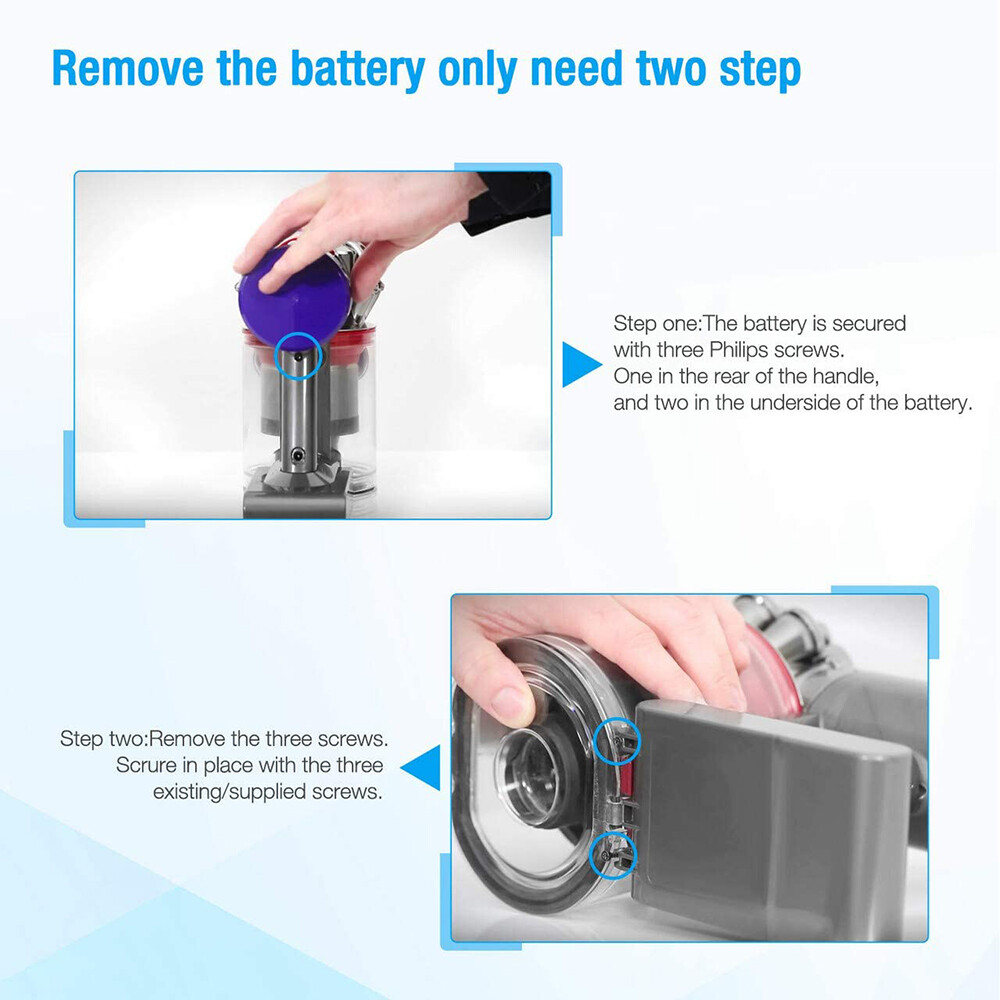 Remove the battery only need two step

Step one:The battery is secured with three Philips screws. One in the rear of the handle, and two in the underside of the battery.

Step two:Remove the three screws. Scrure in place with the three existing/supplied screws.