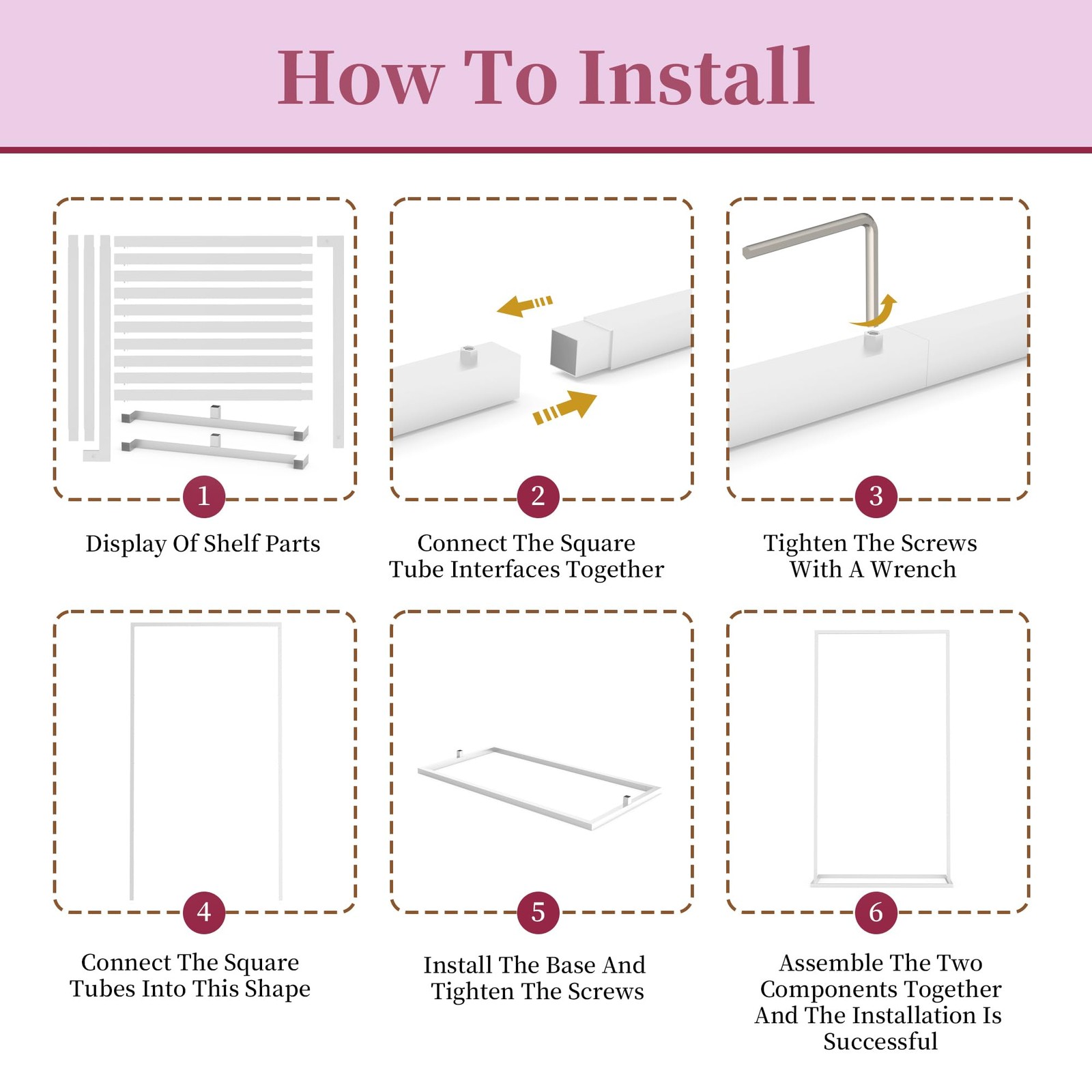 How To Install

1
Display Of Shelf Parts

2
Connect The Square Tube Interfaces Together

3
Tighten The Screws With A Wrench

4
Connect The Square Tubes Into This Shape

5
Install The Base And Tighten The Screws

6
Assemble The Two Components Together And The Installation Is Successful