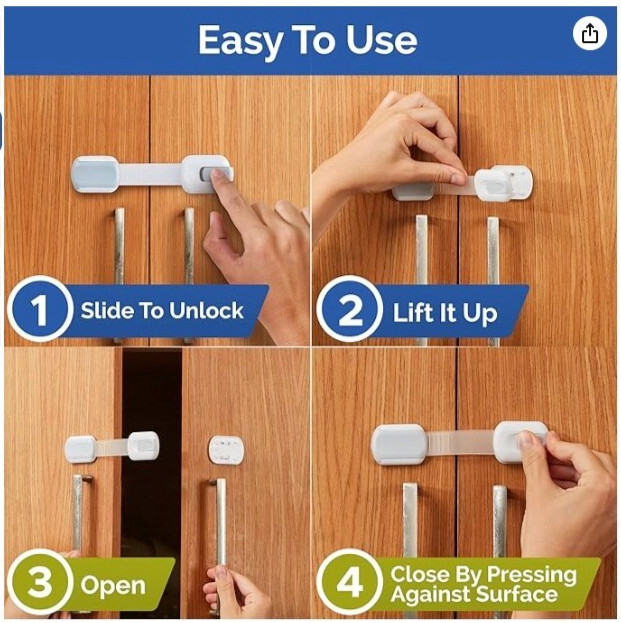 Easy To Use

1 Slide To Unlock

2 Lift It Up

3 Open

4 Close By Pressing Against Surface