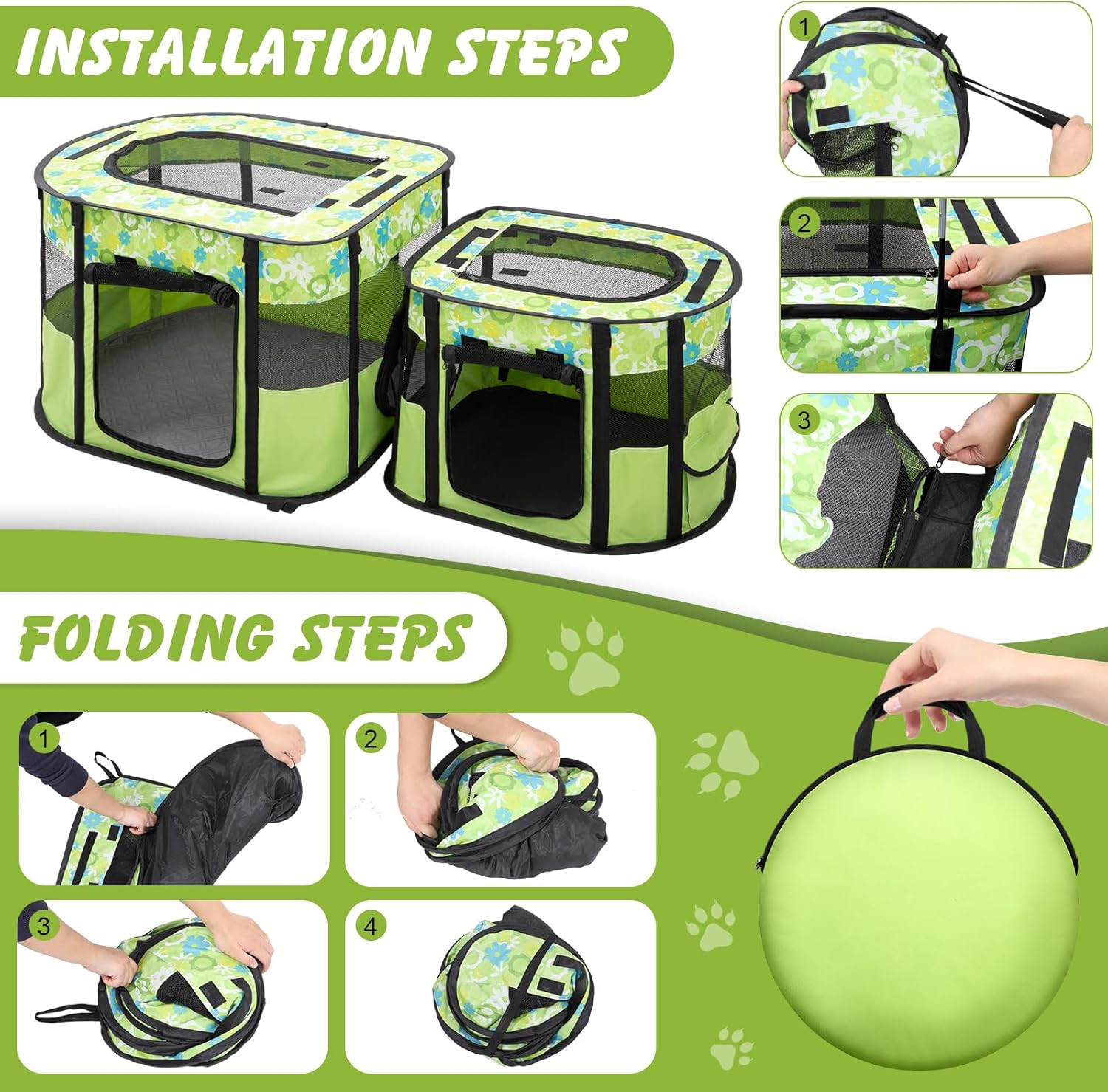 INSTALLATION STEPS

1

2

3

FOLDING STEPS

1

2

3

4