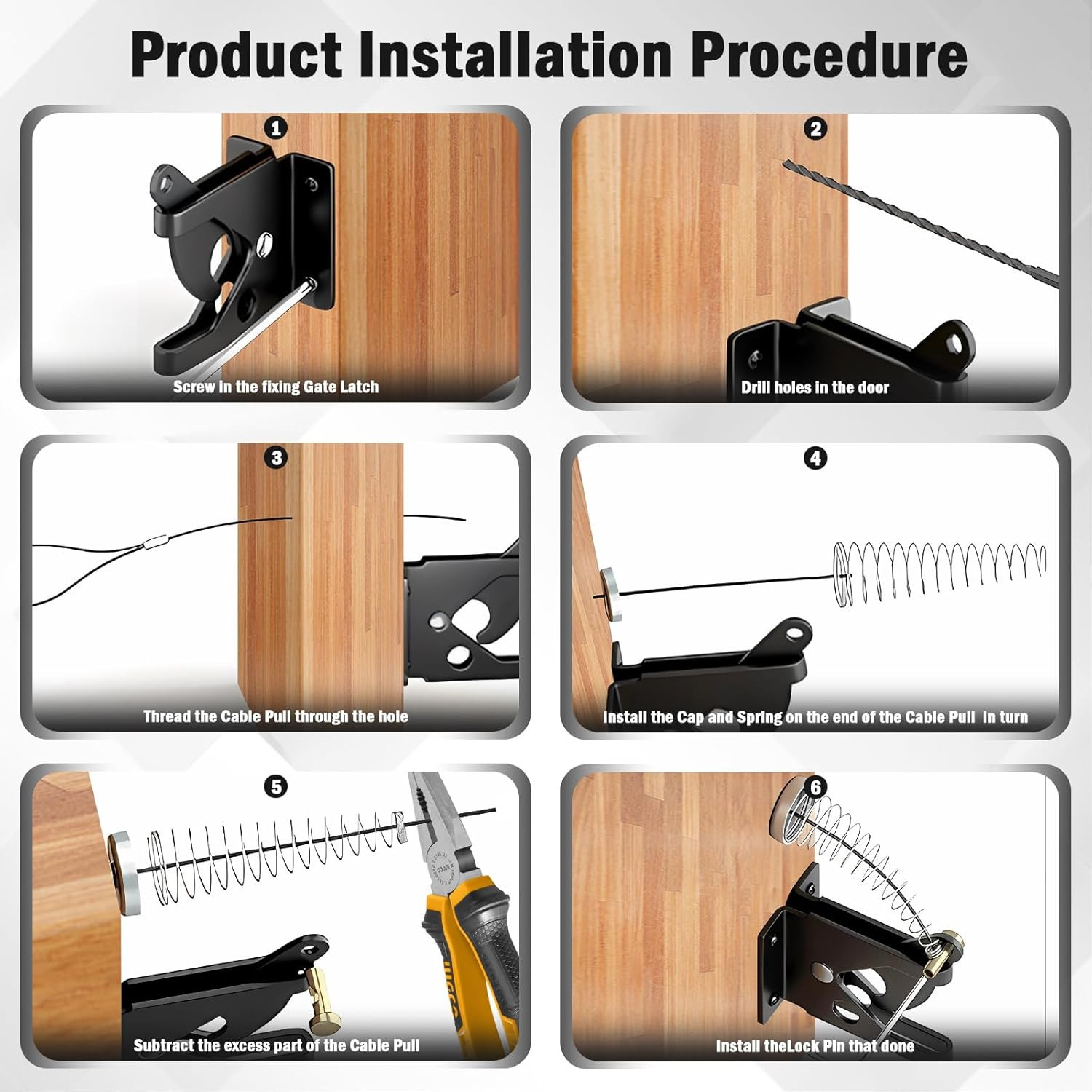 Product Installation Procedure

1
Screw in the fixing Gate Latch

2
Drill holes in the door

3
Thread the Cable Pull through the hole

4
Install the Cap and Spring on the end of the Cable Pull in turn

5
Subtract the excess part of the Cable Pull

6
Install theLock Pin that done