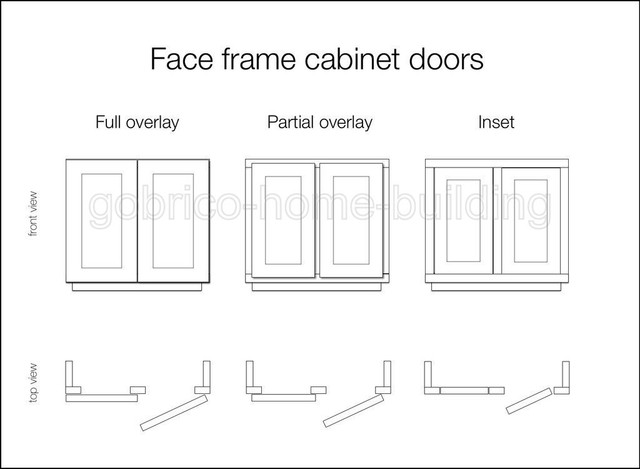 Face frame cabinet doors

Full overlay

Partial overlay

Inset

front view

gobrico-home-building

top view