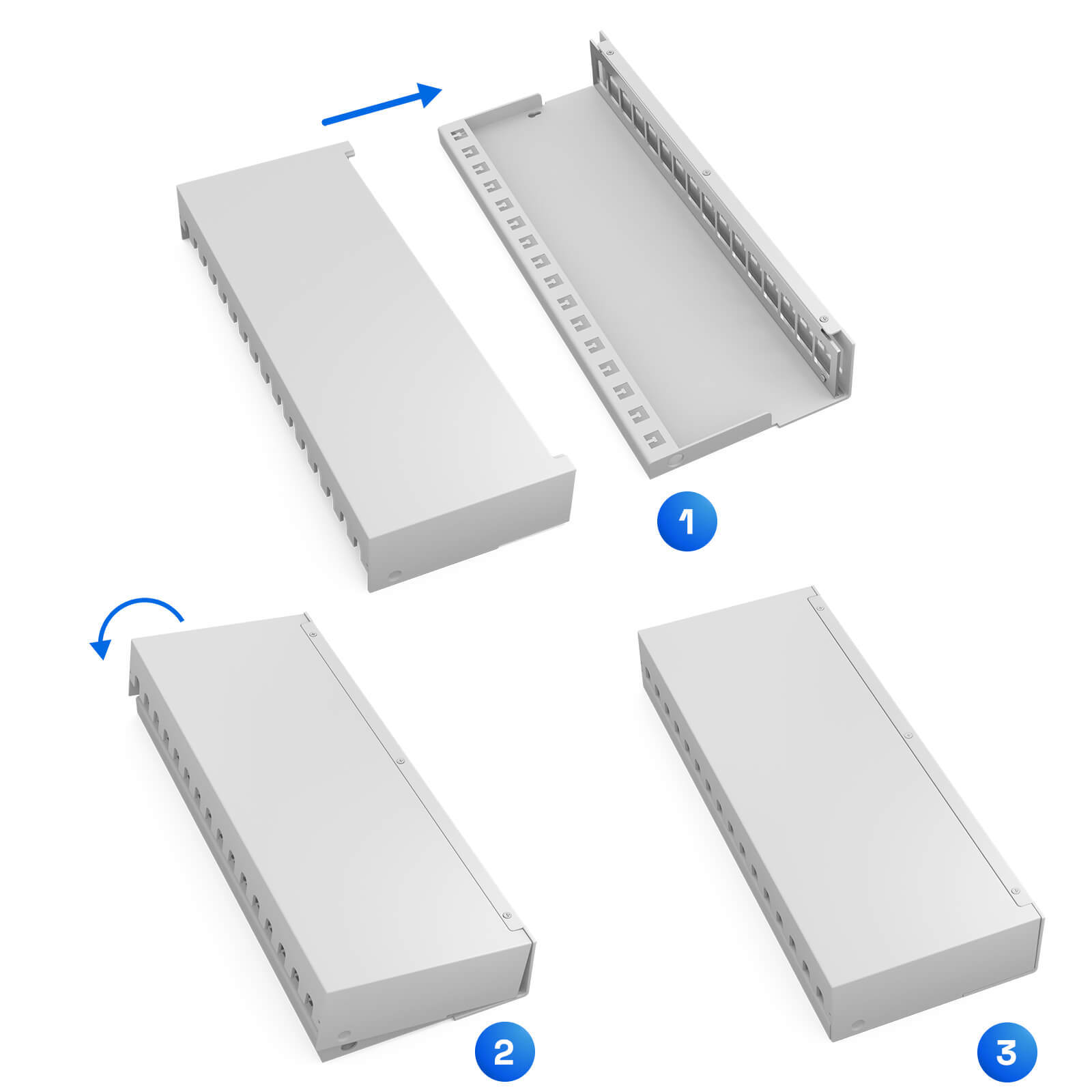 1

2

3