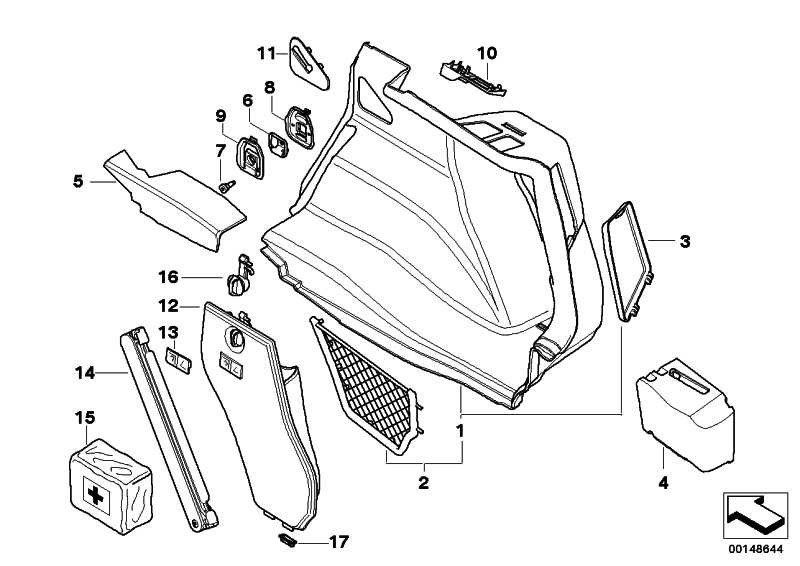 11
10
8
6
9
7
5
3
16
12
13
14
15
1
2
4
17
00148644