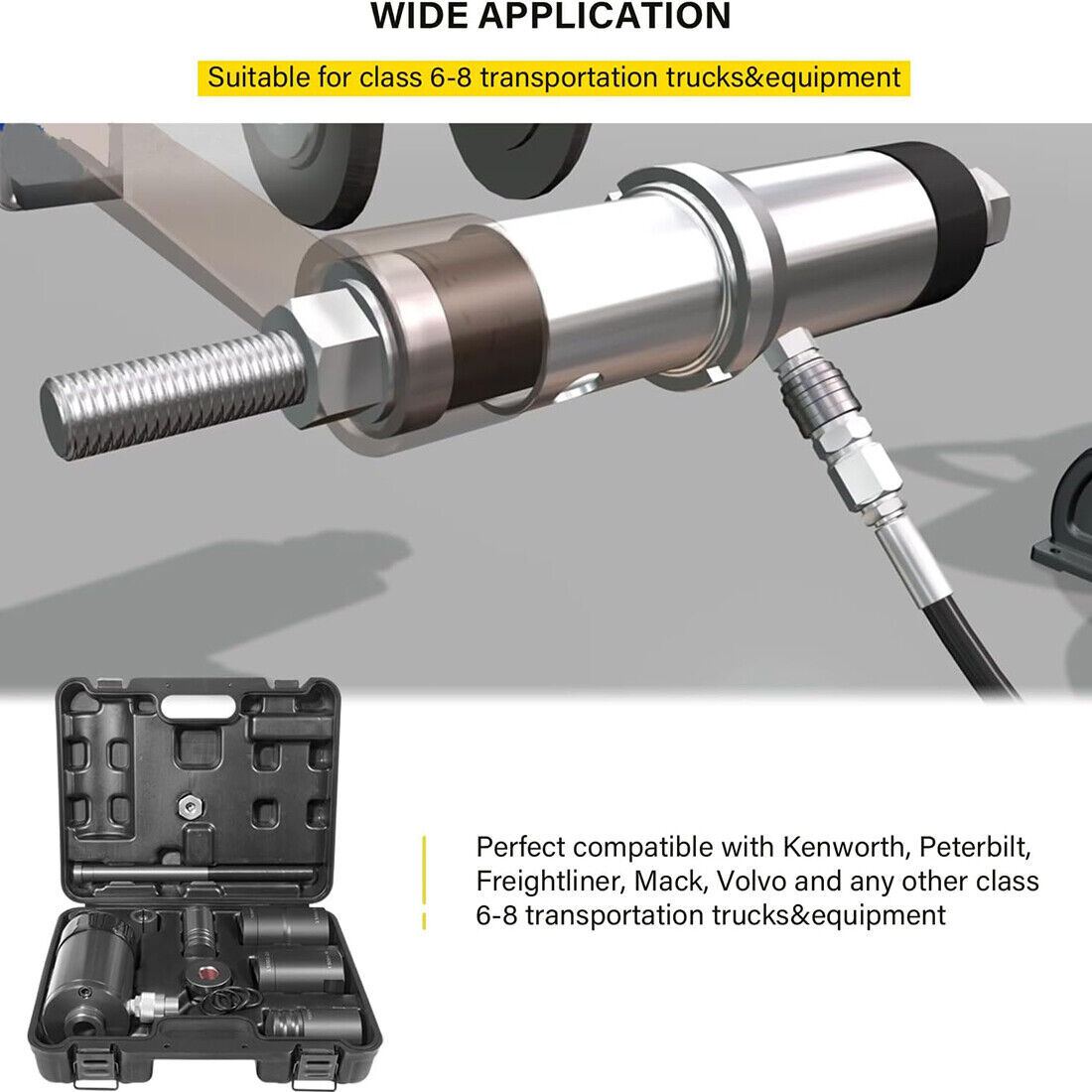 WIDE APPLICATION

Suitable for class 6-8 transportation trucks&equipment

Perfect compatible with Kenworth, Peterbilt, Freightliner, Mack, Volvo and any other class 6-8 transportation trucks&equipment