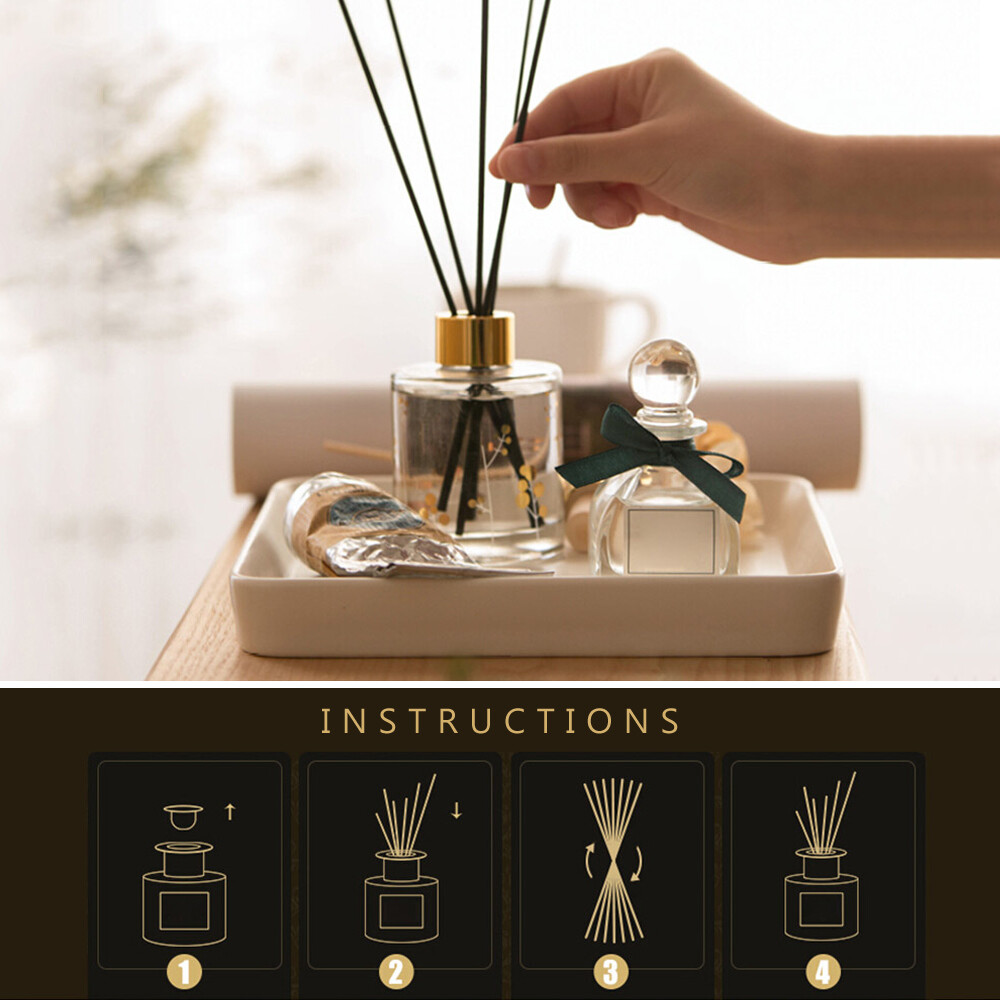 INSTRUCTIONS

1

2

3

4