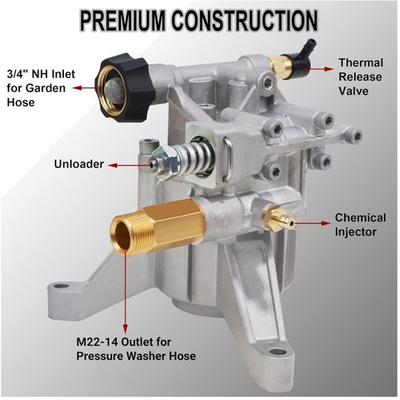 PREMIUM CONSTRUCTION

3/4" NH Inlet for Garden Hose

Thermal Release Valve

Unloader

Chemical Injector

M22-14 Outlet for Pressure Washer Hose