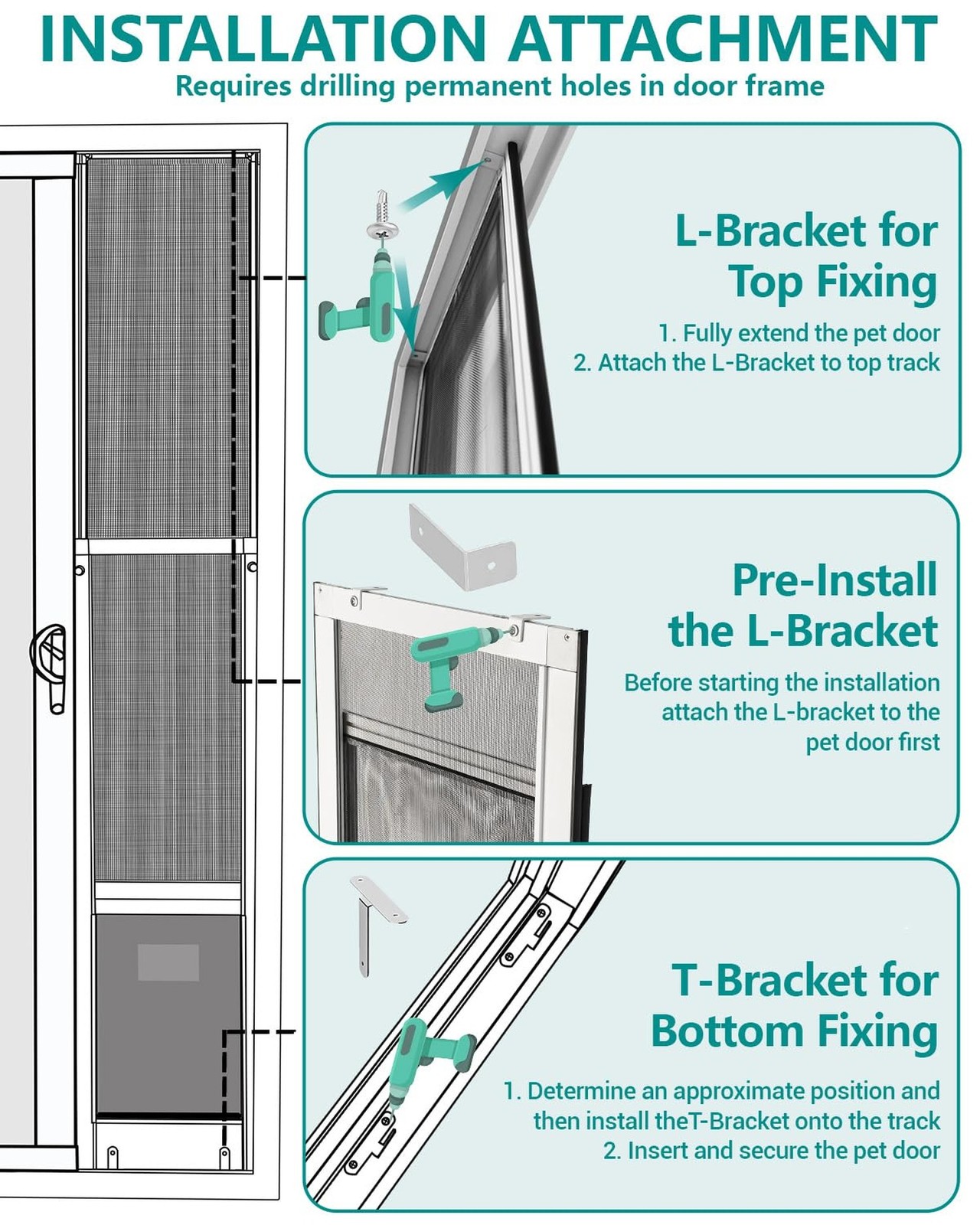 INSTALLATION ATTACHMENT

Requires drilling permanent holes in door frame

L-Bracket for Top Fixing

1. Fully extend the pet door
2. Attach the L-Bracket to top track

Pre-Install the L-Bracket

Before starting the installation attach the L-bracket to the pet door first

T-Bracket for Bottom Fixing

1. Determine an approximate position and then install theT-Bracket onto the track
2. Insert and secure the pet door