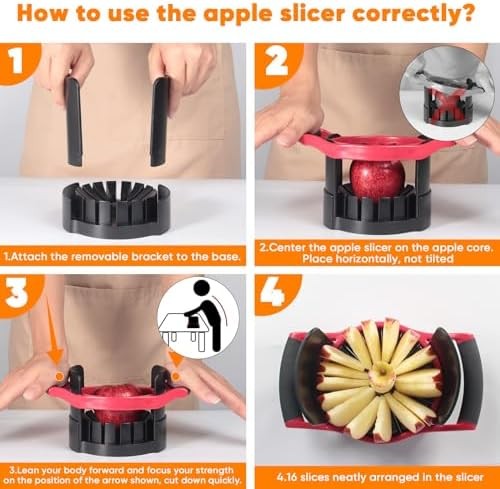 How to use the apple slicer correctly?

1

1.Attach the removable bracket to the base.

2

2.Center the apple slicer on the apple core. Place horizontally, not tilted

3

3.Lean your body forward and focus your strength on the position of the arrow shown, cut down quickly.

4

4.16 slices neatly arranged in the slicer