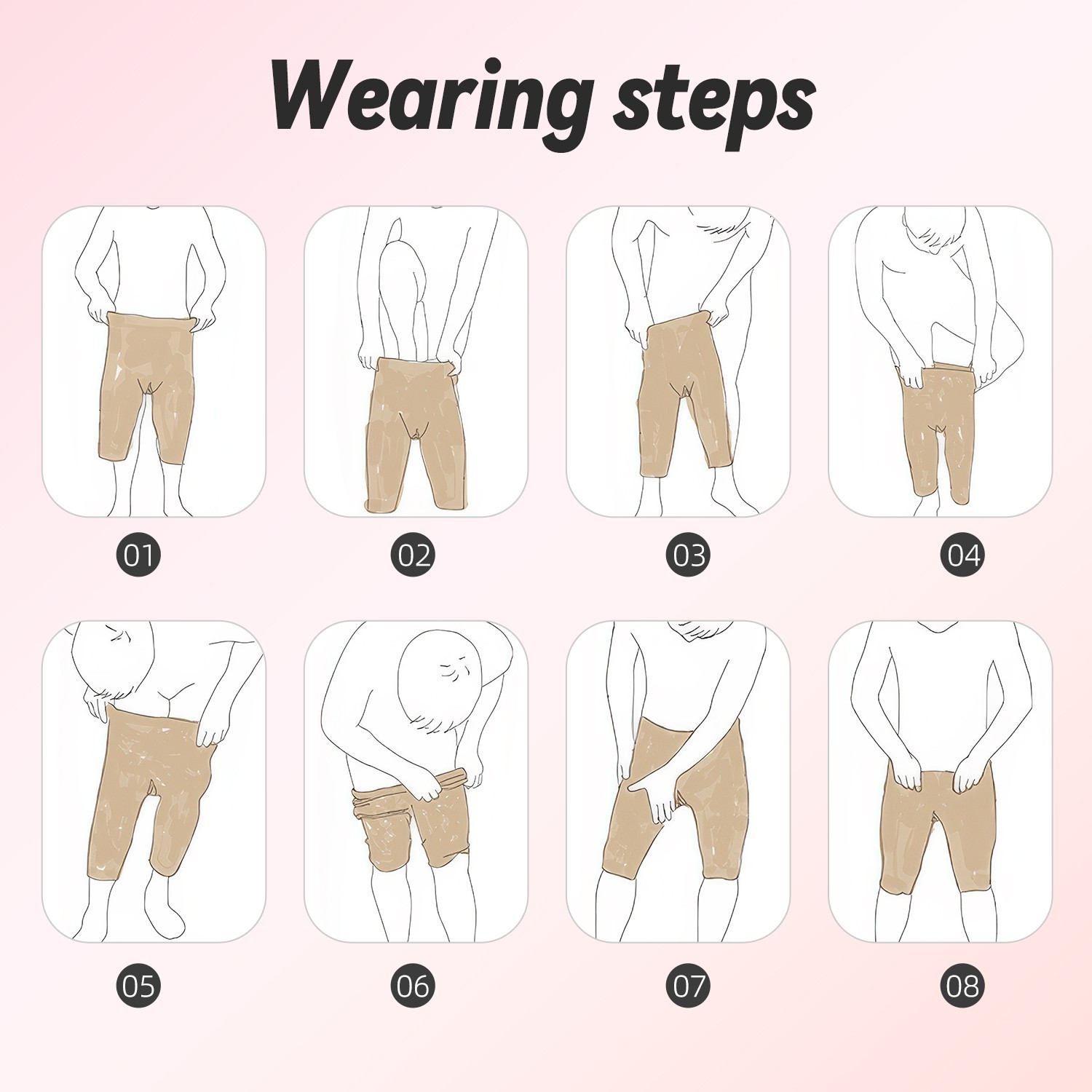 Wearing steps

01

02

03

04

05

06

07

08