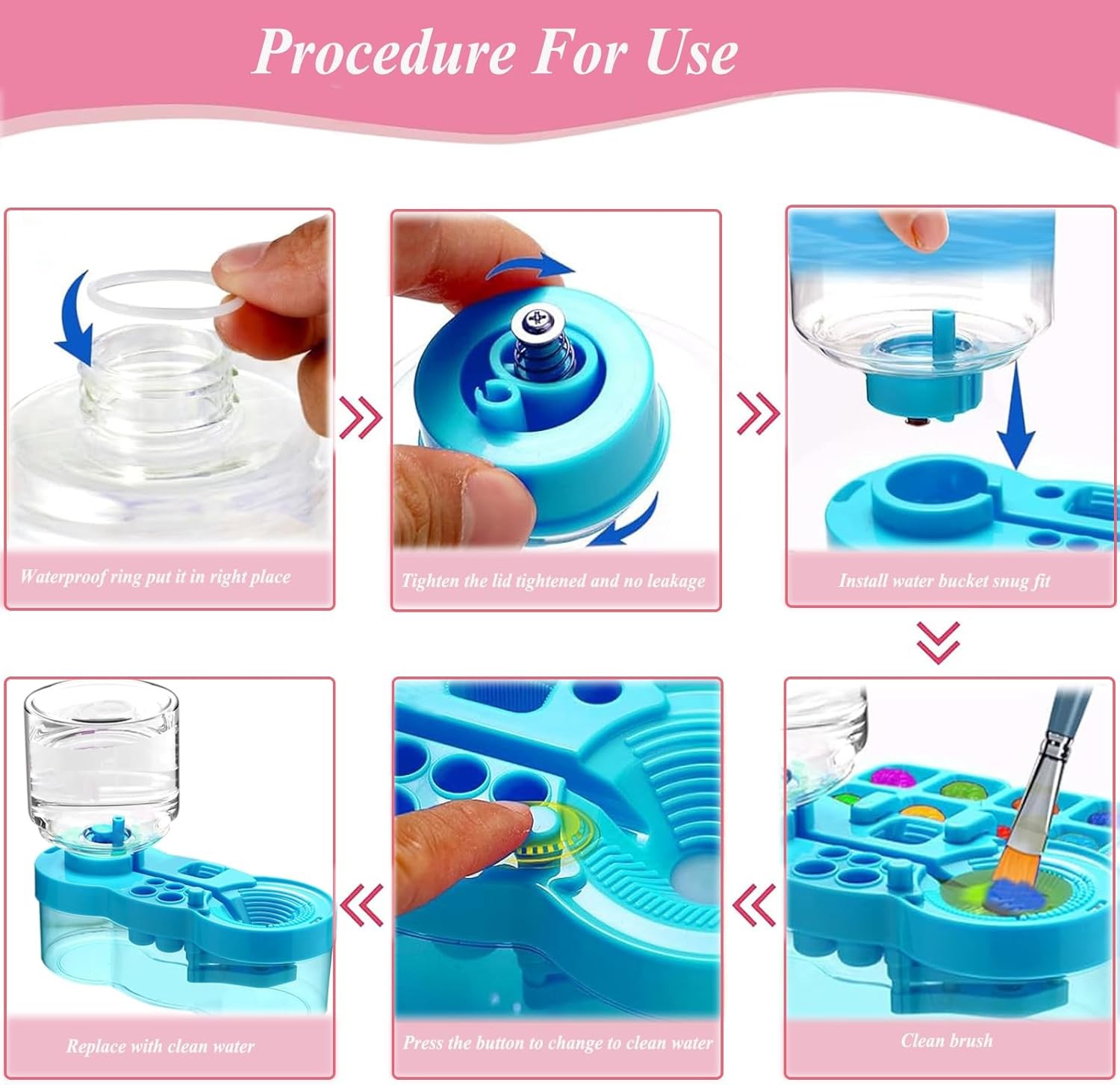 Procedure For Use

Waterproof ring put it in right place

Tighten the lid tightened and no leakage

Install water bucket snug fit

Clean brush

Press the button to change to clean water

Replace with clean water