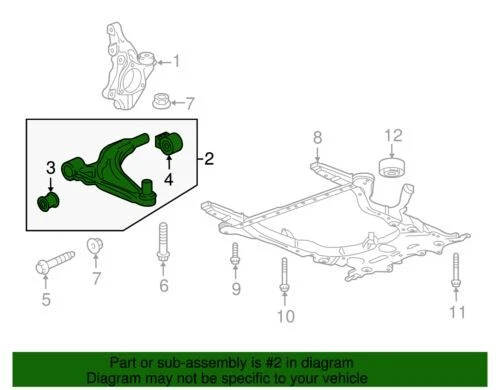 1
7
2
3
4
8
12
5
7
6
9
10
11

Part or sub-assembly is #2 in diagram
Diagram may not be specific to your vehicle