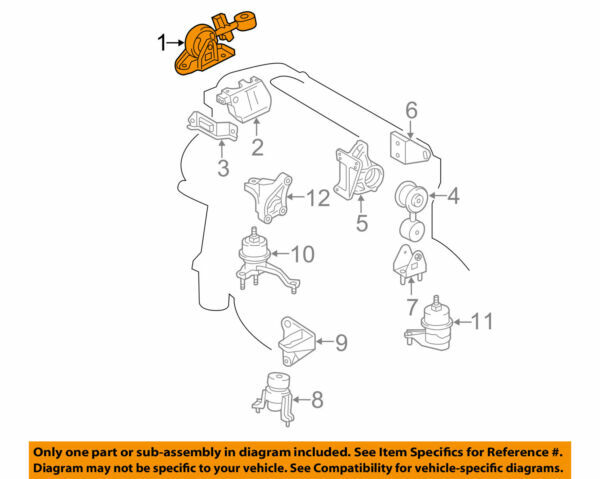 1
2
3
6
12
5
4
10
7
11
9
8

Only one part or sub-assembly in diagram included. See Item Specifics for Reference #.
Diagram may not be specific to your vehicle. See Compatibility for vehicle-specific diagrams.