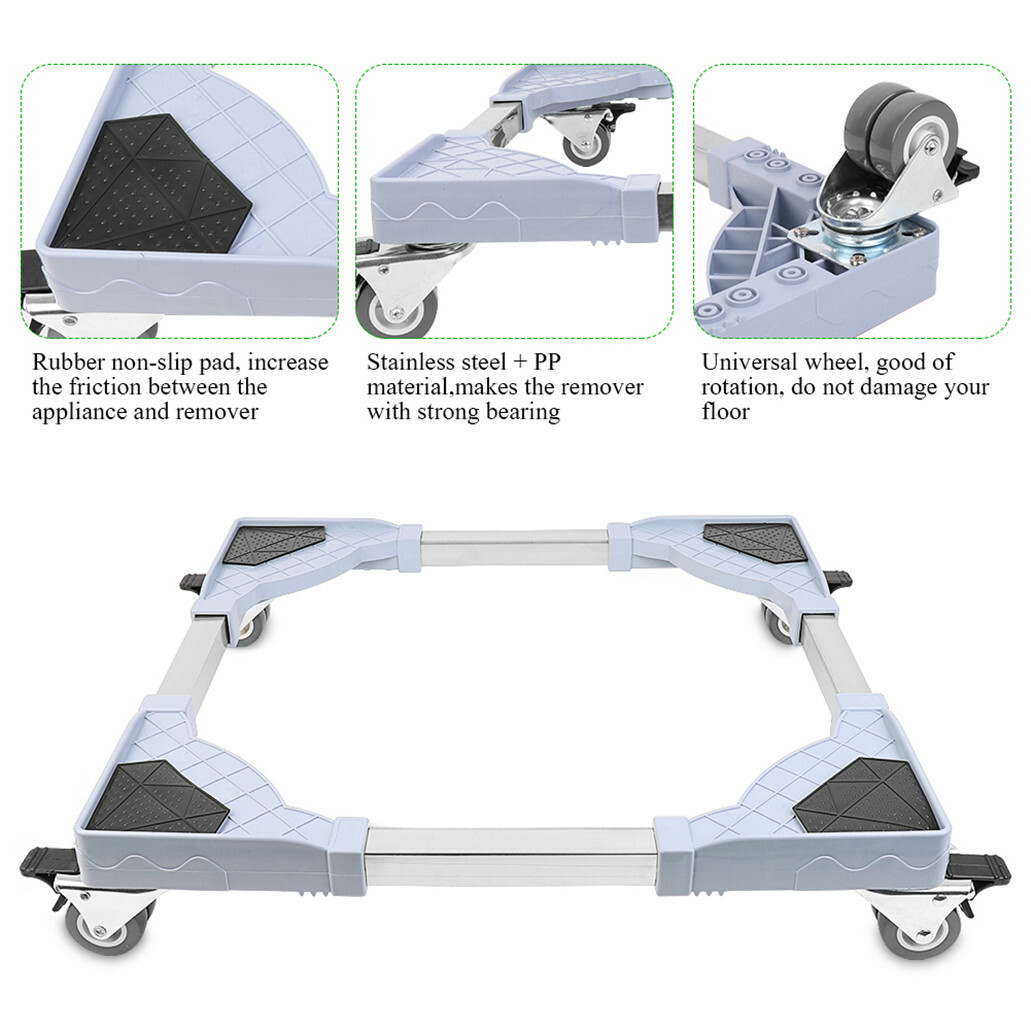 Rubber non-slip pad, increase the friction between the appliance and remover

Stainless steel + PP material,makes the remover with strong bearing

Universal wheel, good of rotation, do not damage your floor