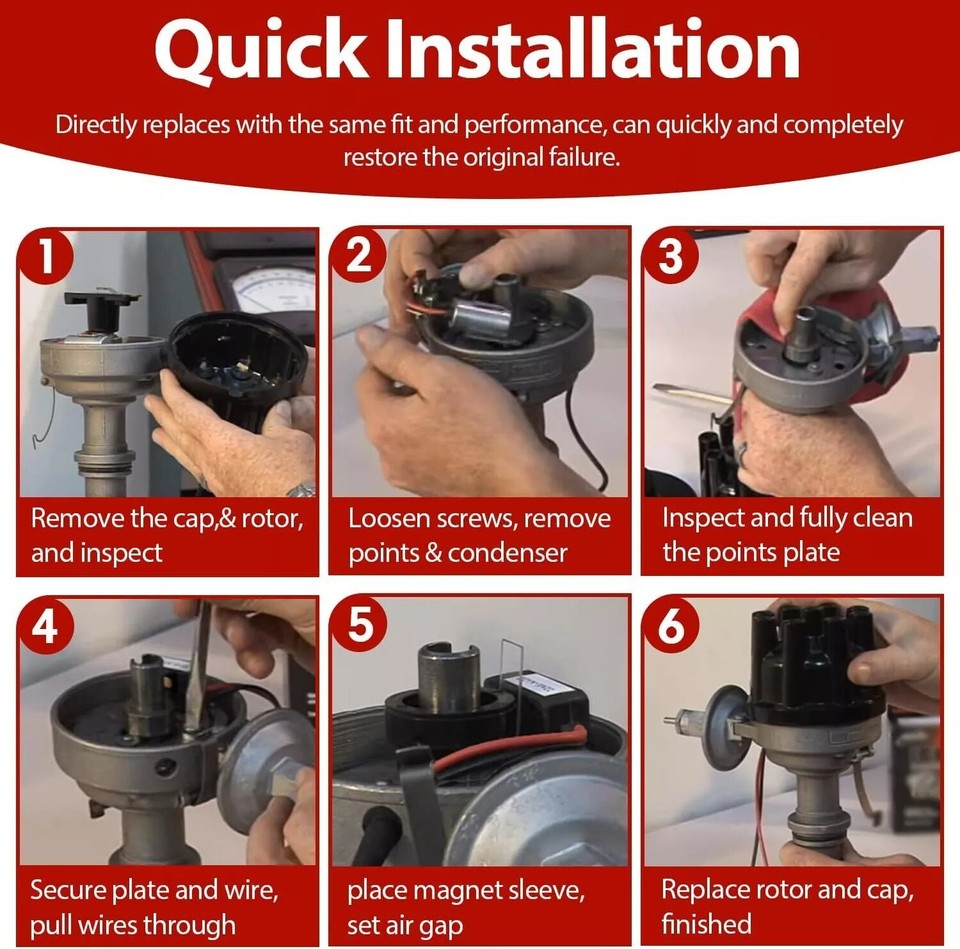 Quick Installation

Directly replaces with the same fit and performance, can quickly and completely restore the original failure.

1
Remove the cap,& rotor, and inspect

2
Loosen screws, remove points & condenser

3
Inspect and fully clean the points plate

4
Secure plate and wire, pull wires through

5
place magnet sleeve, set air gap

6
Replace rotor and cap, finished