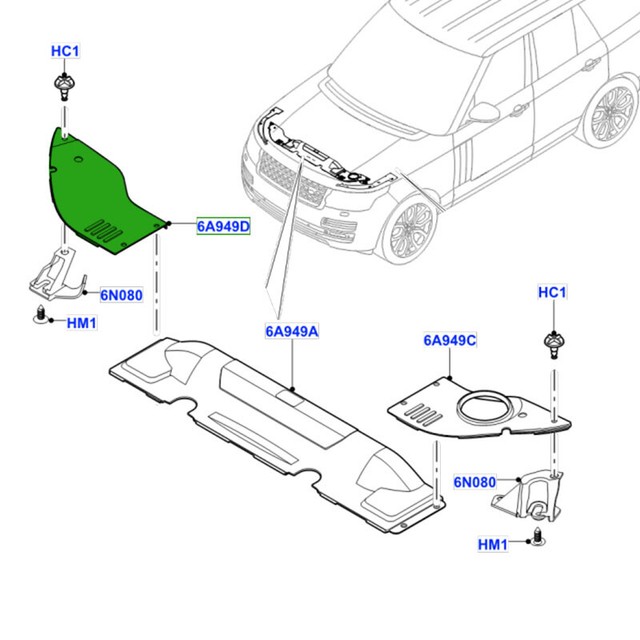 HC1

6A949D

6N080

HM1

6A949A

6A949C

HC1

6N080

HM1