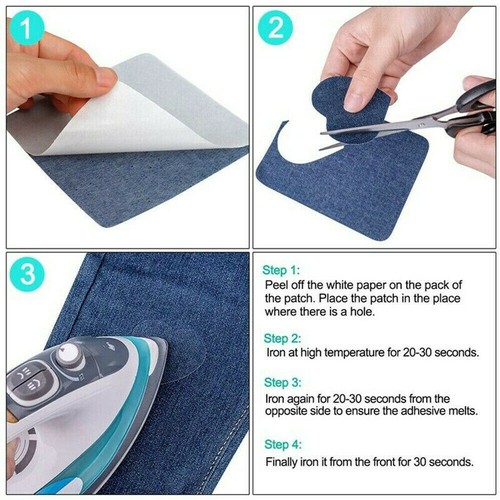 1

2

3

Step 1:
Peel off the white paper on the pack of the patch. Place the patch in the place where there is a hole.

Step 2:
Iron at high temperature for 20-30 seconds.

Step 3:
Iron again for 20-30 seconds from the opposite side to ensure the adhesive melts.

Step 4:
Finally iron it from the front for 30 seconds.