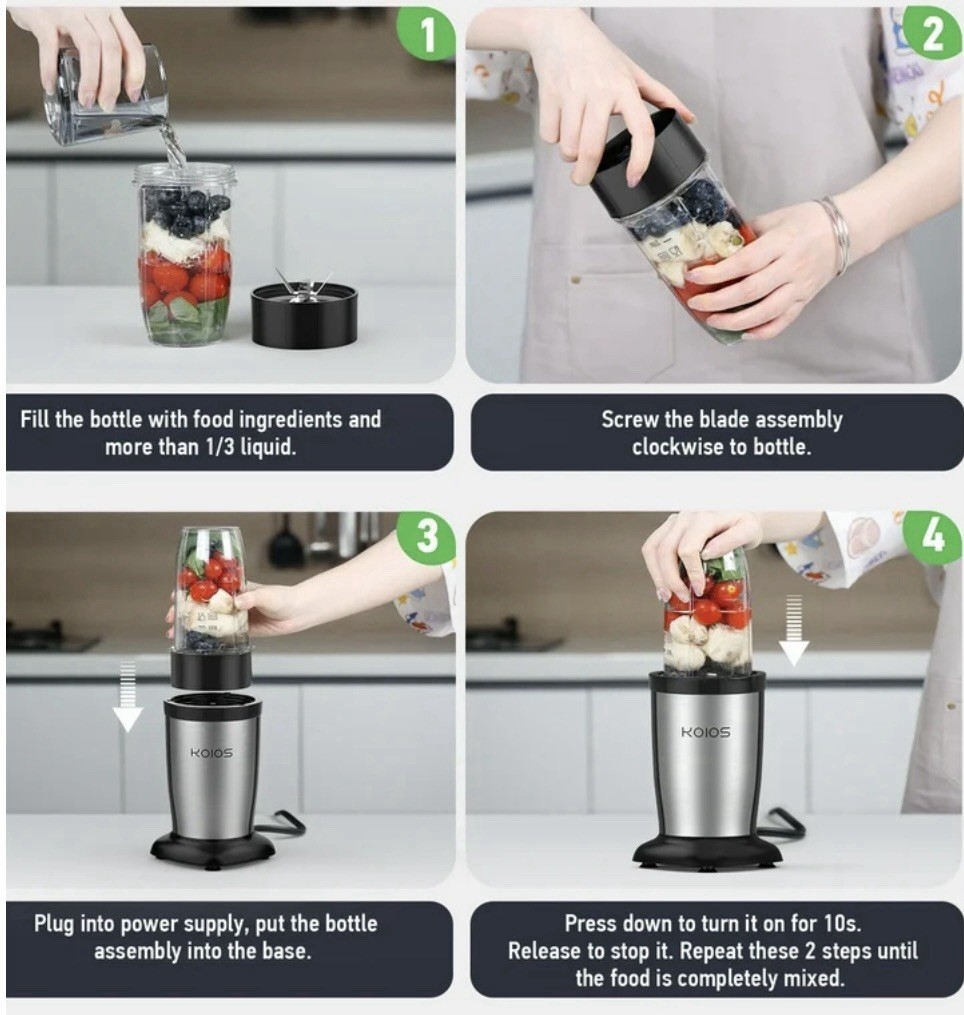 1

Fill the bottle with food ingredients and more than 1/3 liquid.

2

Screw the blade assembly clockwise to bottle.

3

KOIOS

Plug into power supply, put the bottle assembly into the base.

4

KOIOS

Press down to turn it on for 10s. Release to stop it. Repeat these 2 steps until the food is completely mixed.