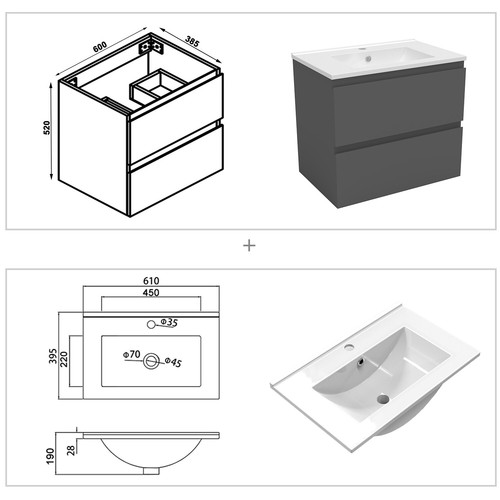 600
385
520

+

610
450
Φ35
395
220
Φ70
Φ45
190
28